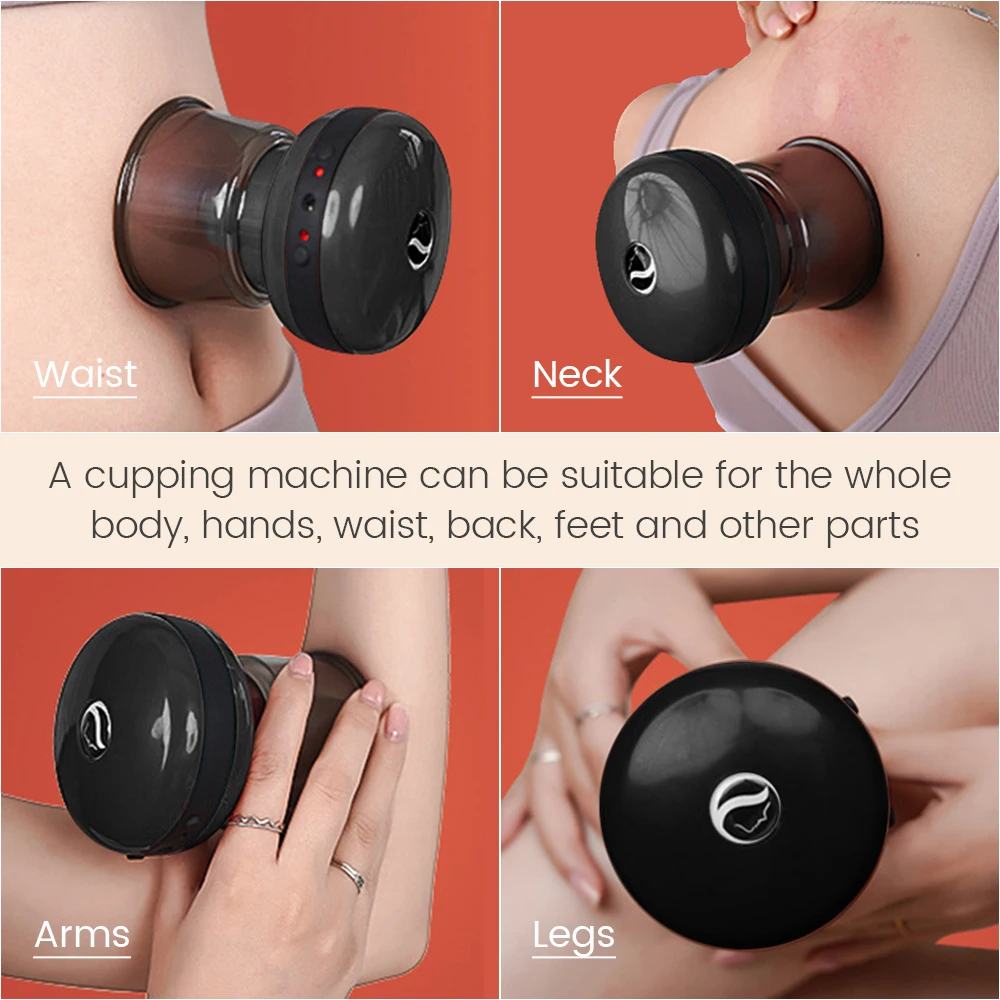 Waist

Neck

A cupping machine can be suitable for the whole body, hands, waist, back, feet and other parts

Arms

Legs