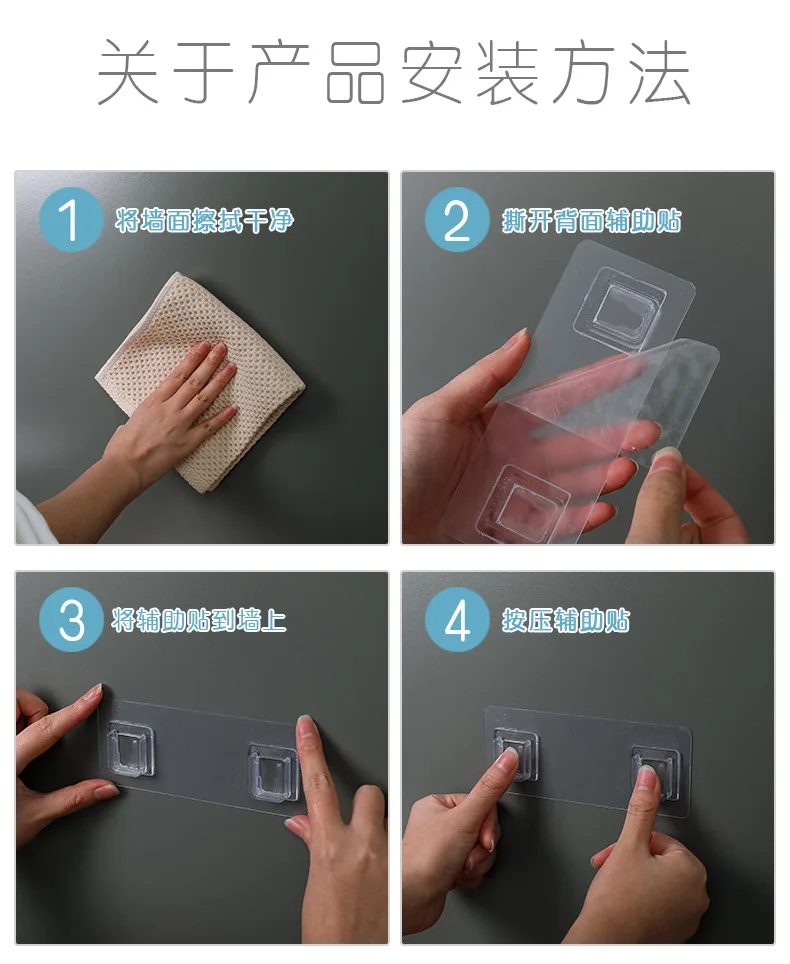 关于产品安装方法

1 将墙面擦拭干净

2 撕开背面辅助贴

3 将辅助贴到墙上

4 按压辅助贴