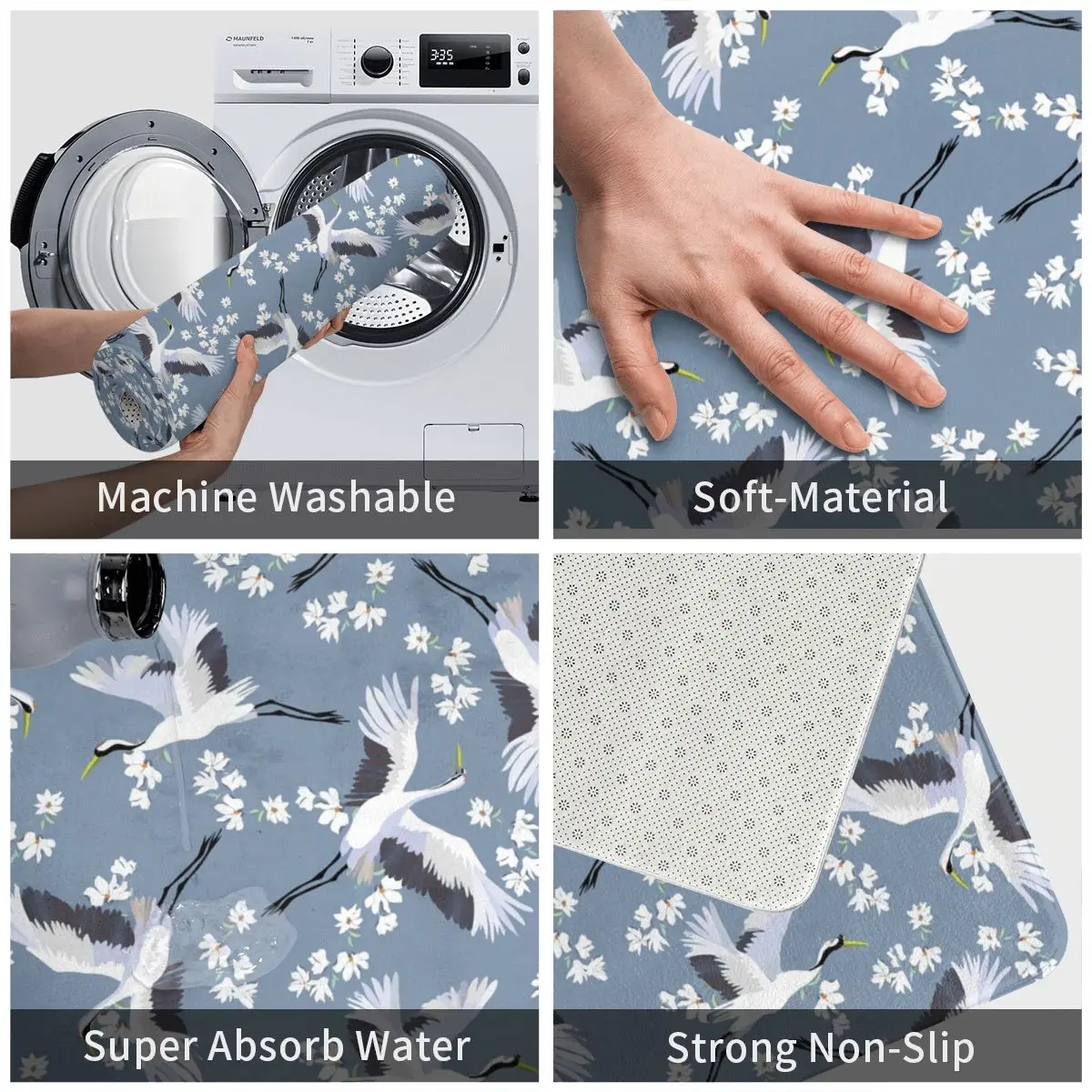 MAUNFELD

3:35

Machine Washable

Soft-Material

Super Absorb Water

Strong Non-Slip