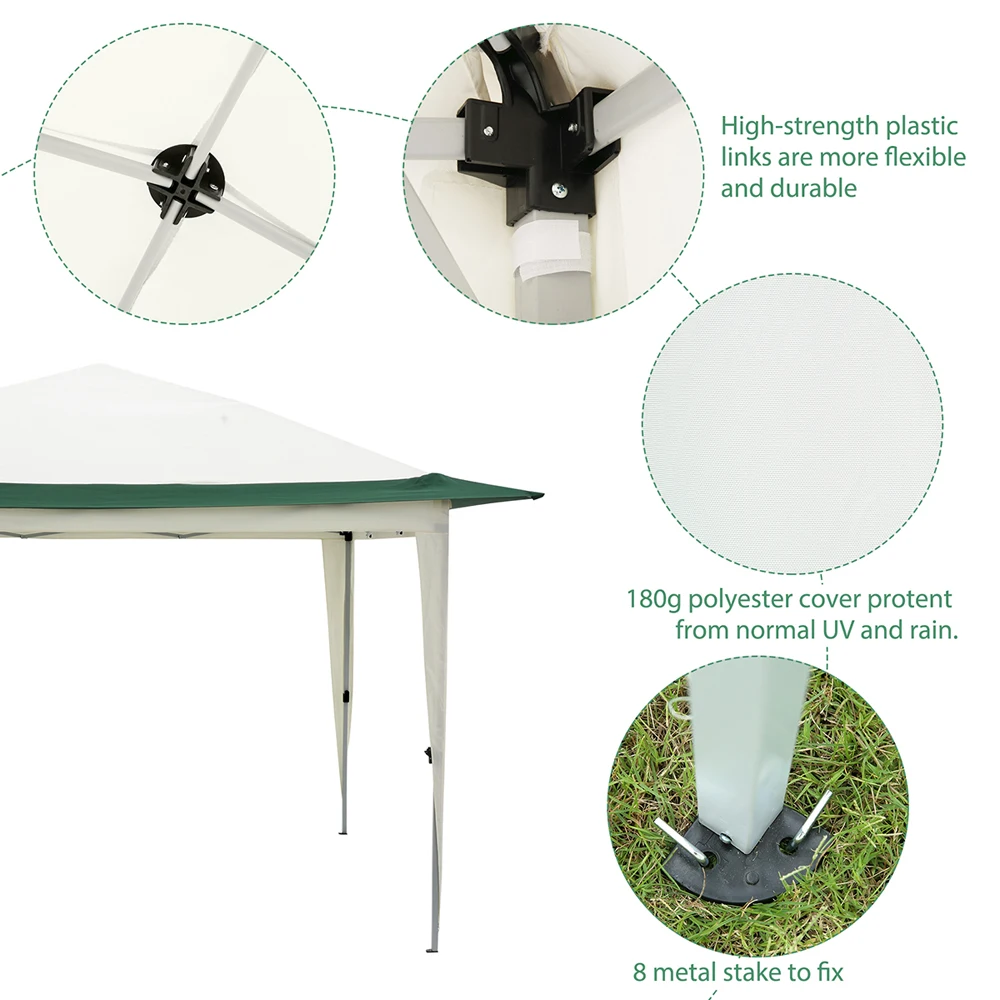 High-strength plastic links are more flexible and durable

180g polyester cover protent from normal UV and rain.

8 metal stake to fix