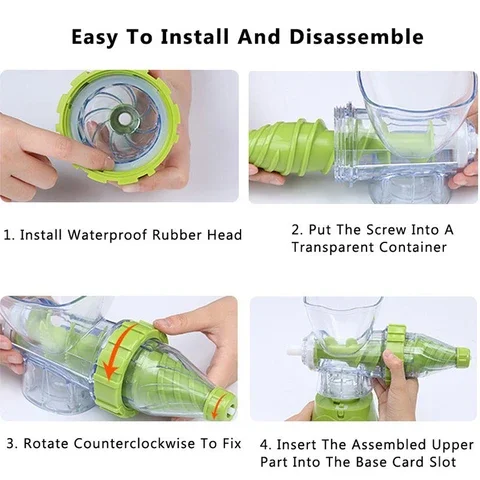 Easy To Install And Disassemble

1. Install Waterproof Rubber Head

2. Put The Screw Into A Transparent Container

3. Rotate Counterclockwise To Fix

4. Insert The Assembled Upper Part Into The Base Card Slot