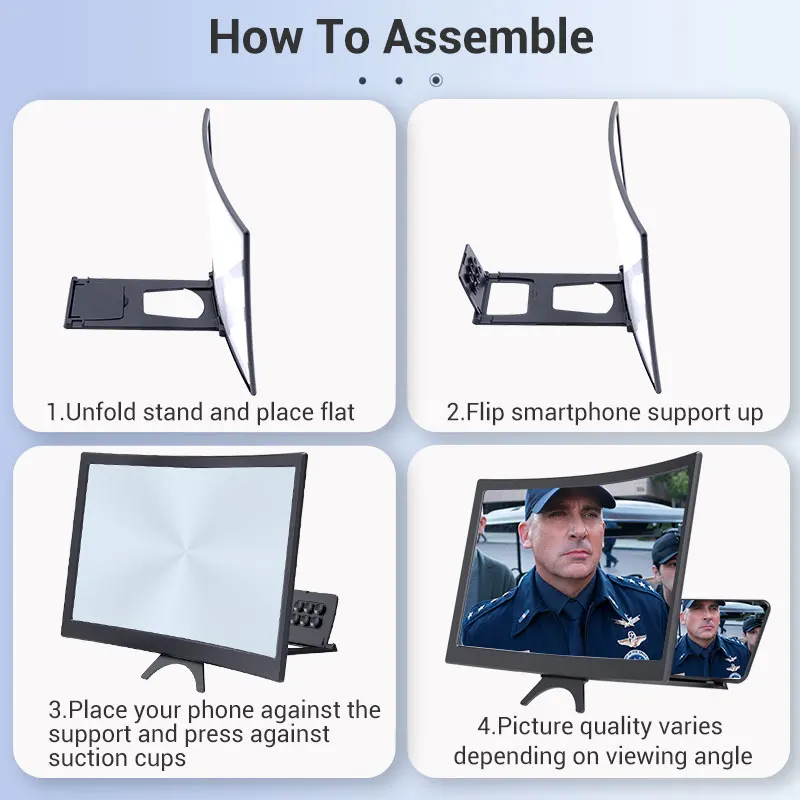 How To Assemble

1.Unfold stand and place flat

2.Flip smartphone support up

3.Place your phone against the support and press against suction cups

4.Picture quality varies depending on viewing angle