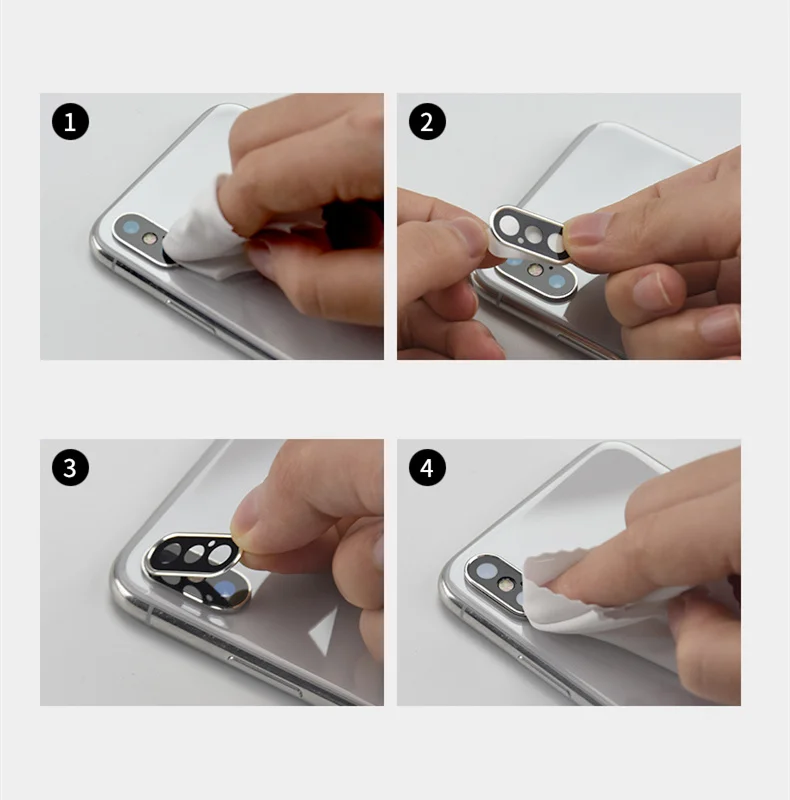 1

2

3

4