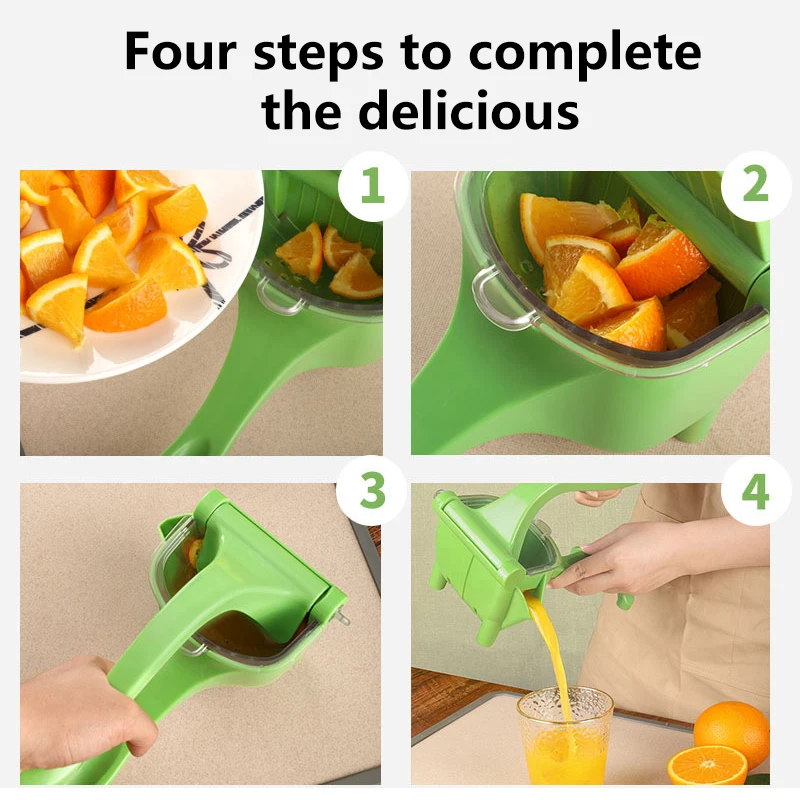 Four steps to complete the delicious

1

2

3

4