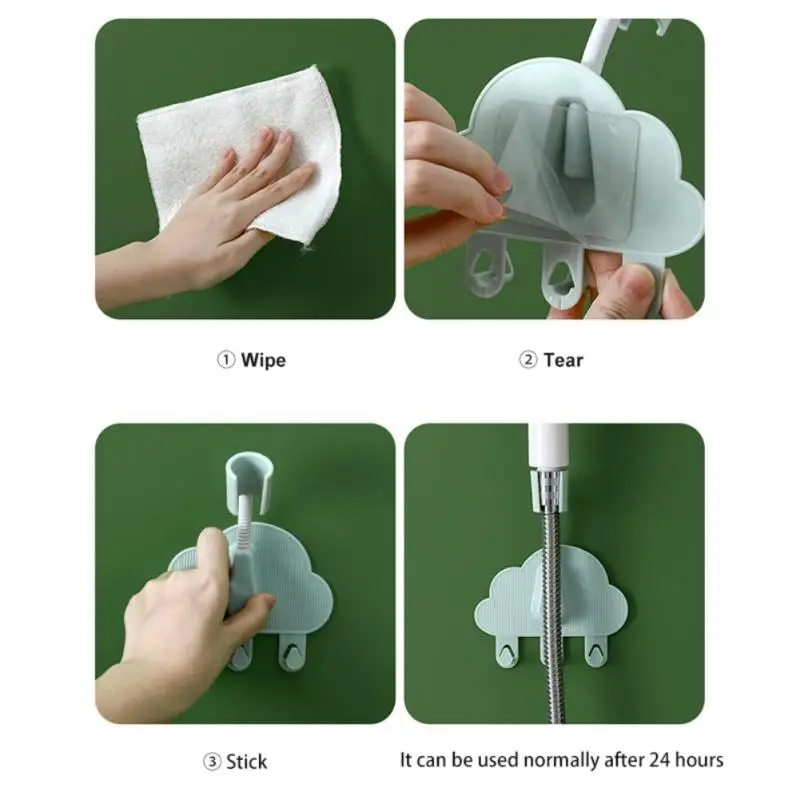 ① Wipe

② Tear

③ Stick

It can be used normally after 24 hours