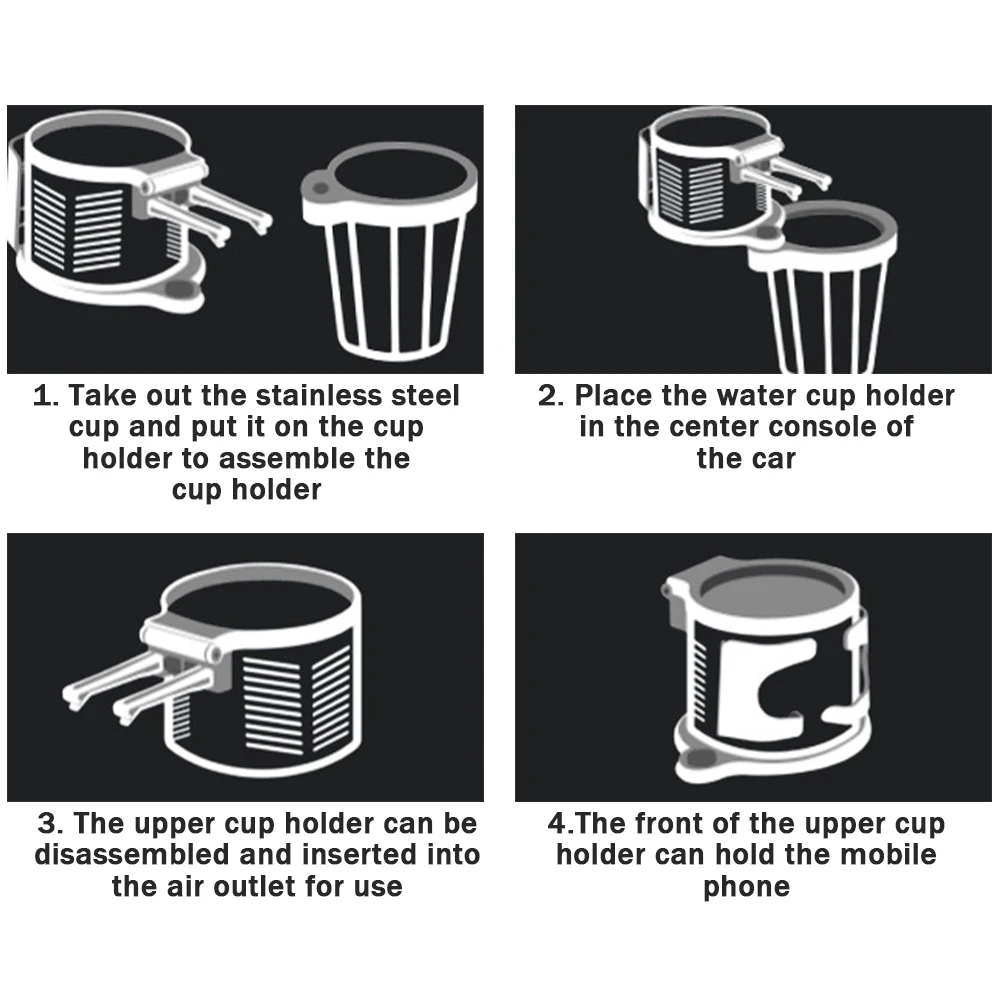 1. Take out the stainless steel cup and put it on the cup holder to assemble the cup holder

2. Place the water cup holder in the center console of the car

3. The upper cup holder can be disassembled and inserted into the air outlet for use

4.The front of the upper cup holder can hold the mobile phone