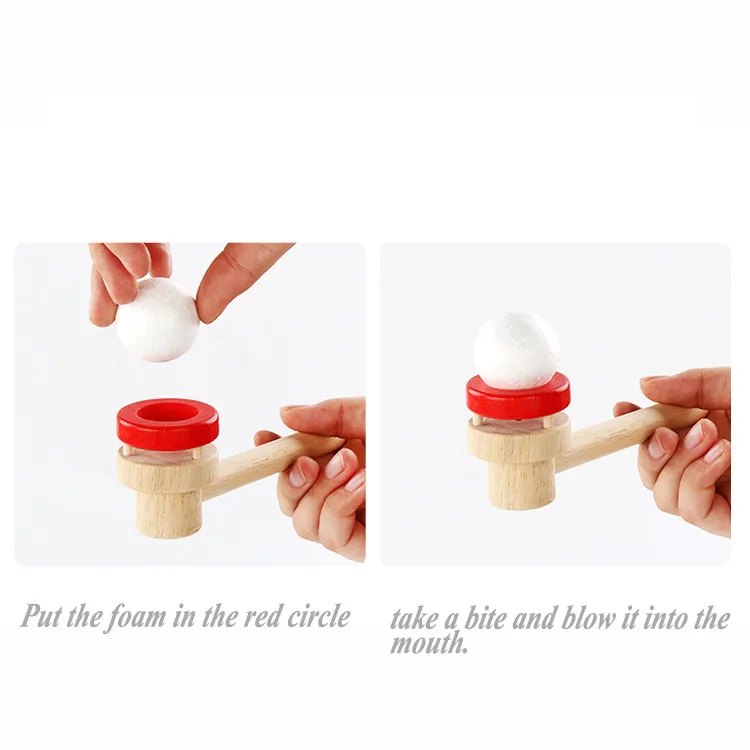 Put the foam in the red circle

take a bite and blow it into the mouth.