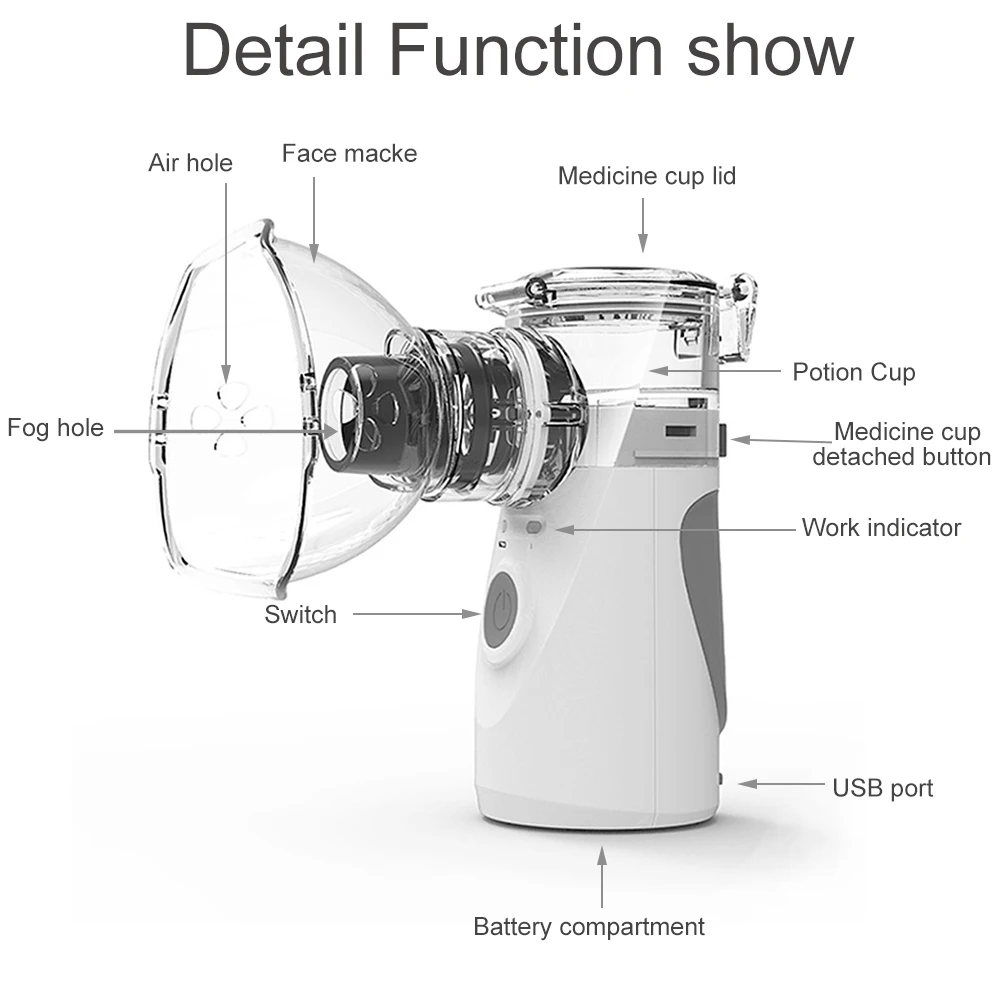 Detail Function show

Air hole

Face macke

Medicine cup lid

Potion Cup

Fog hole

Medicine cup detached button

Work indicator

Switch

USB port

Battery compartment