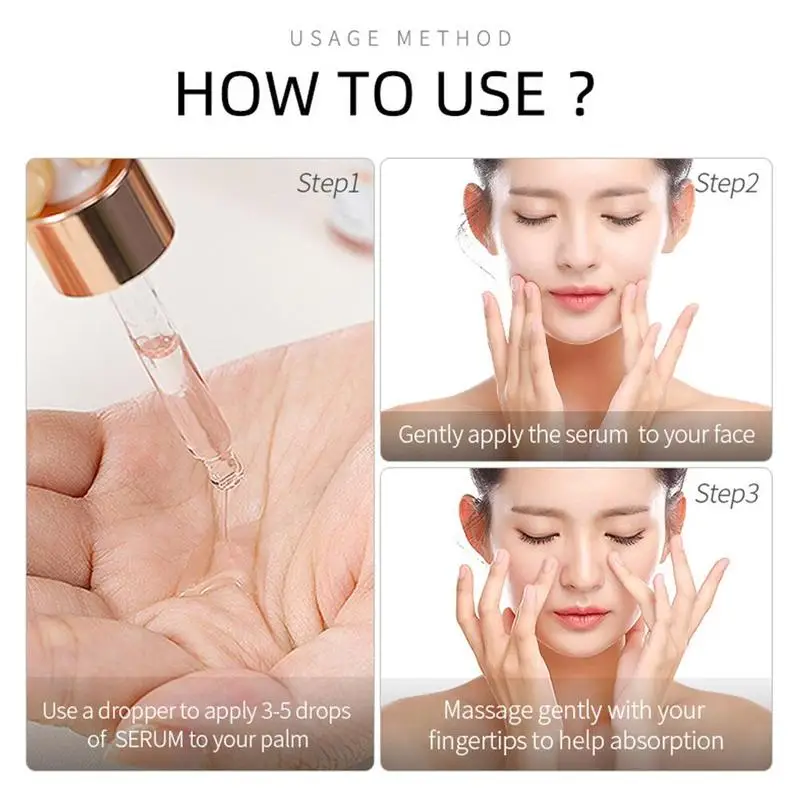 USAGE METHOD

HOW TO USE ?

Step1

Use a dropper to apply 3-5 drops of SERUM to your palm

Step2

Gently apply the serum to your face

Step3

Massage gently with your fingertips to help absorption