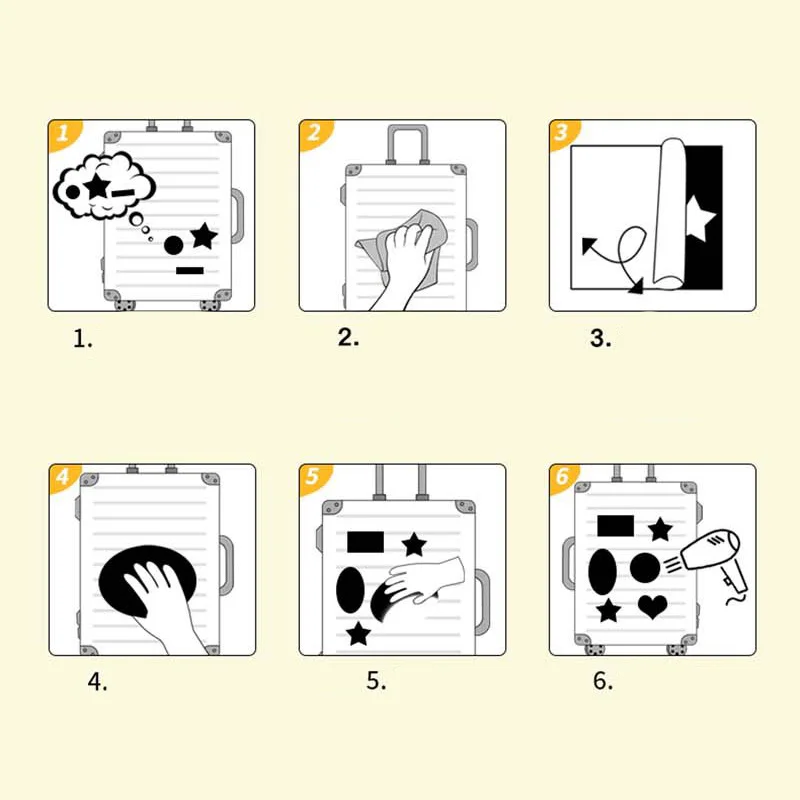 1

1.

2

2.

3

3.

4

4.

5

5.

6

6.