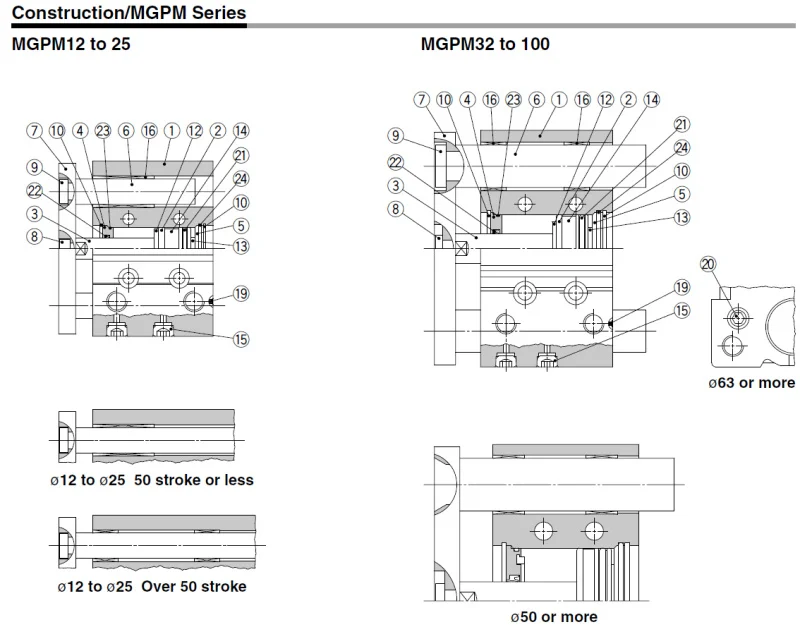 Construction/MGPM Series

MGPM12 to 25

7 10 4 23 6 16 1 12 2 14
9
22
3
8
21
24
10
5
13
19
15

ø12 to ø25 50 stroke or less

ø12 to ø25 Over 50 stroke

MGPM32 to 100

7 10 4 16 23 6 1 16 12 2 14
9
22
3
8
21
24
10
5
13
19
15

20

ø63 or more

ø50 or more