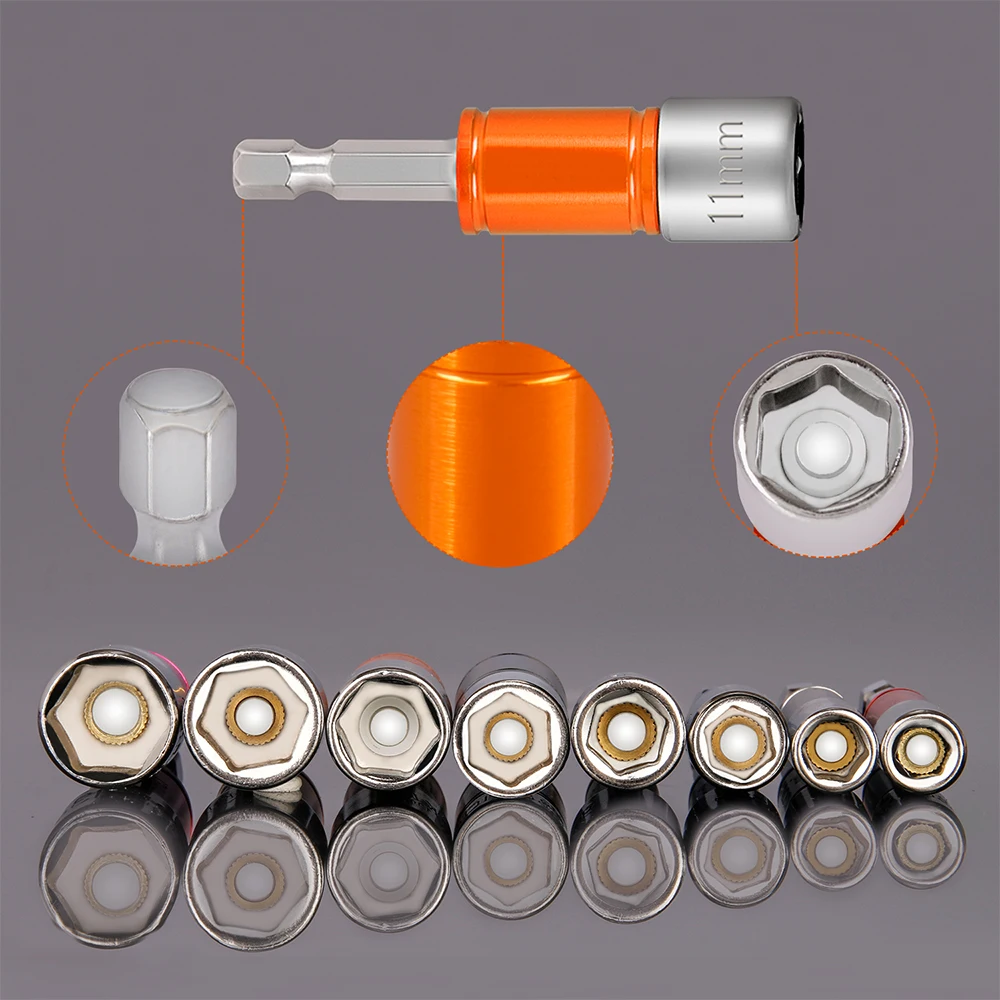 11mm