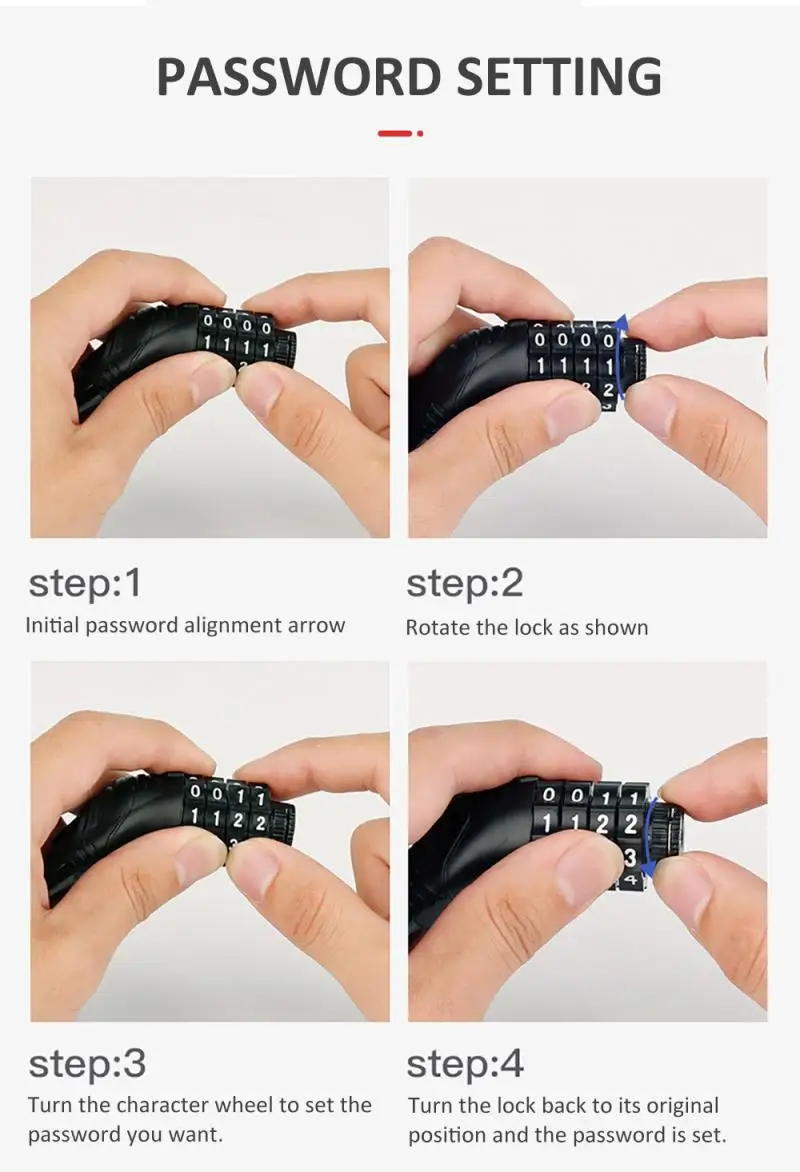 PASSWORD SETTING

0 0 0 0
1 1 1 1

step:1
Initial password alignment arrow

0 0 0 0
1 1 1 1
2

step:2
Rotate the lock as shown

0 0 1 1
1 1 2 2

step:3
Turn the character wheel to set the password you want.

0 0 1 1
1 1 2 2
3
4

step:4
Turn the lock back to its original position and the password is set.