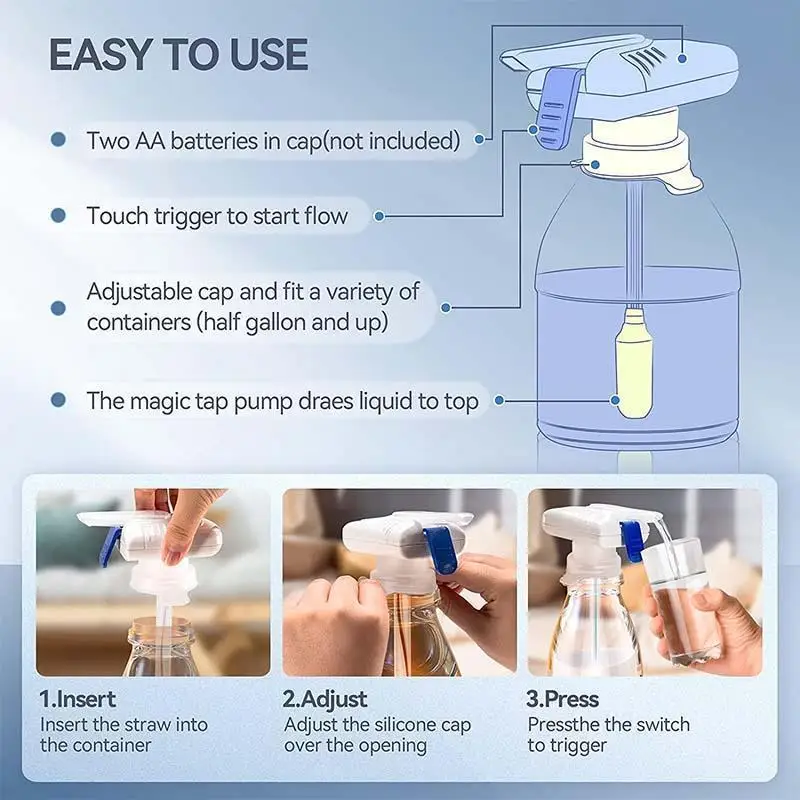 EASY TO USE

Two AA batteries in cap(not included)

Touch trigger to start flow

Adjustable cap and fit a variety of containers (half gallon and up)

The magic tap pump draes liquid to top

1.Insert
Insert the straw into the container

2.Adjust
Adjust the silicone cap over the opening

3.Press
Pressthe the switch to trigger