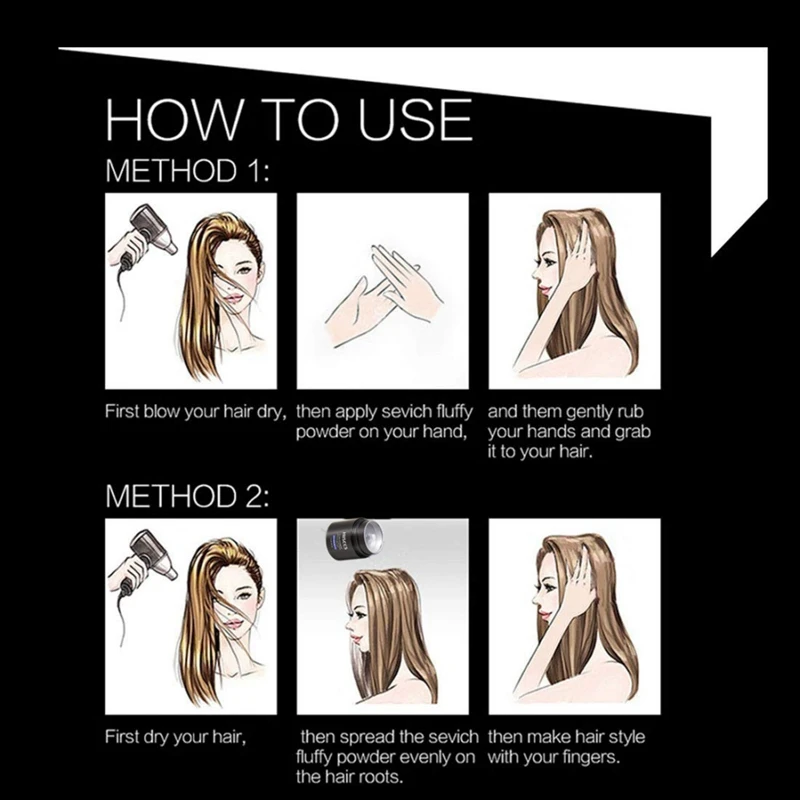 HOW TO USE

METHOD 1:

First blow your hair dry,

then apply sevich fluffy powder on your hand,

and them gently rub your hands and grab it to your hair.

METHOD 2:

First dry your hair,

then spread the sevich fluffy powder evenly on the hair roots.

then make hair style with your fingers.