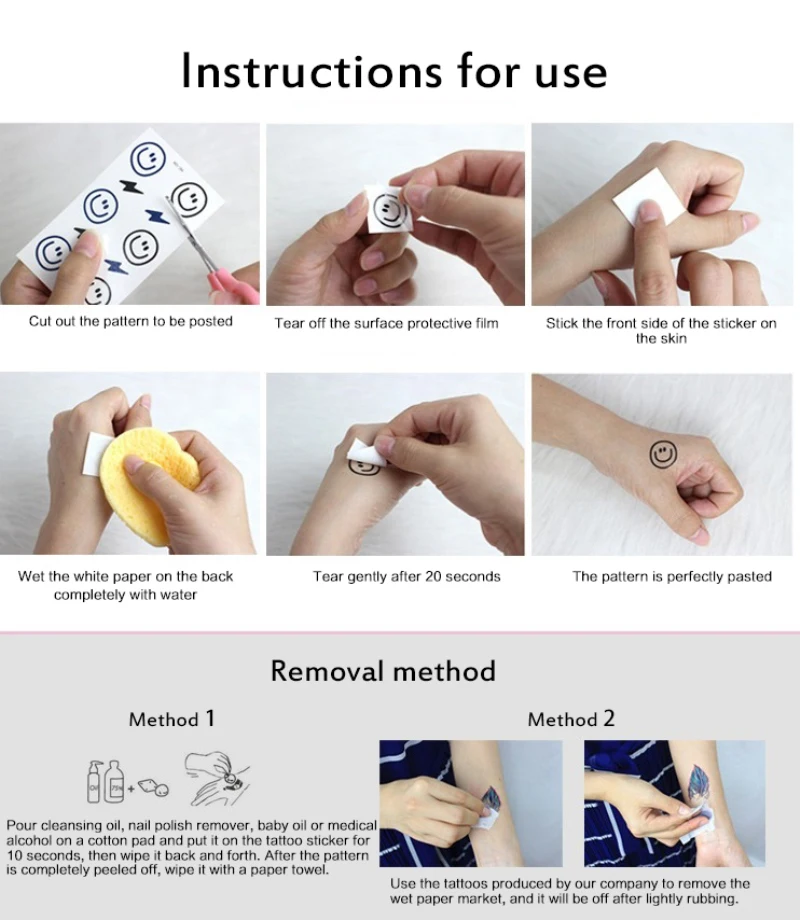 Instructions for use

Cut out the pattern to be posted

Tear off the surface protective film

Stick the front side of the sticker on the skin

Wet the white paper on the back completely with water

Tear gently after 20 seconds

The pattern is perfectly pasted

Removal method

Method 1

Oil 75%

Pour cleansing oil, nail polish remover, baby oil or medical alcohol on a cotton pad and put it on the tattoo sticker for 10 seconds, then wipe it back and forth. After the pattern is completely peeled off, wipe it with a paper towel.

Method 2

Use the tattoos produced by our company to remove the wet paper market, and it will be off after lightly rubbing.