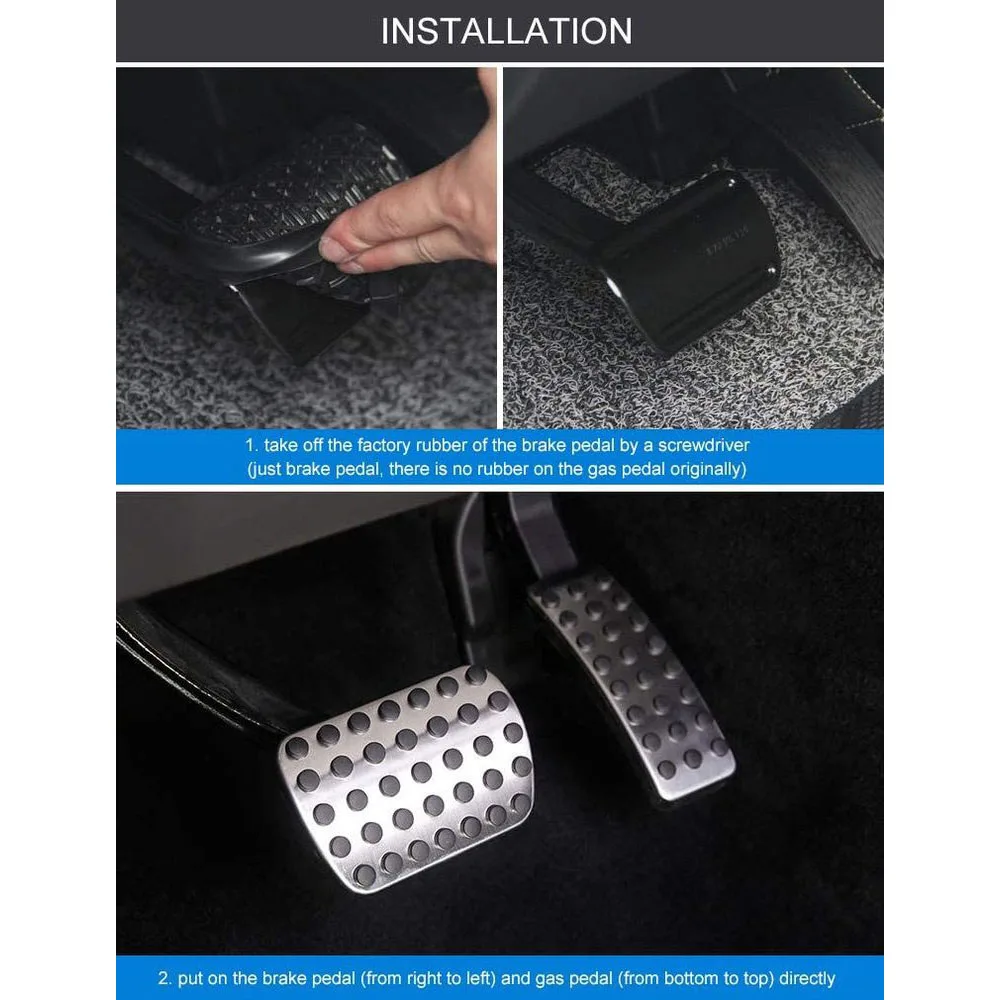 INSTALLATION

1. take off the factory rubber of the brake pedal by a screwdriver
(just brake pedal, there is no rubber on the gas pedal originally)

2. put on the brake pedal (from right to left) and gas pedal (from bottom to top) directly