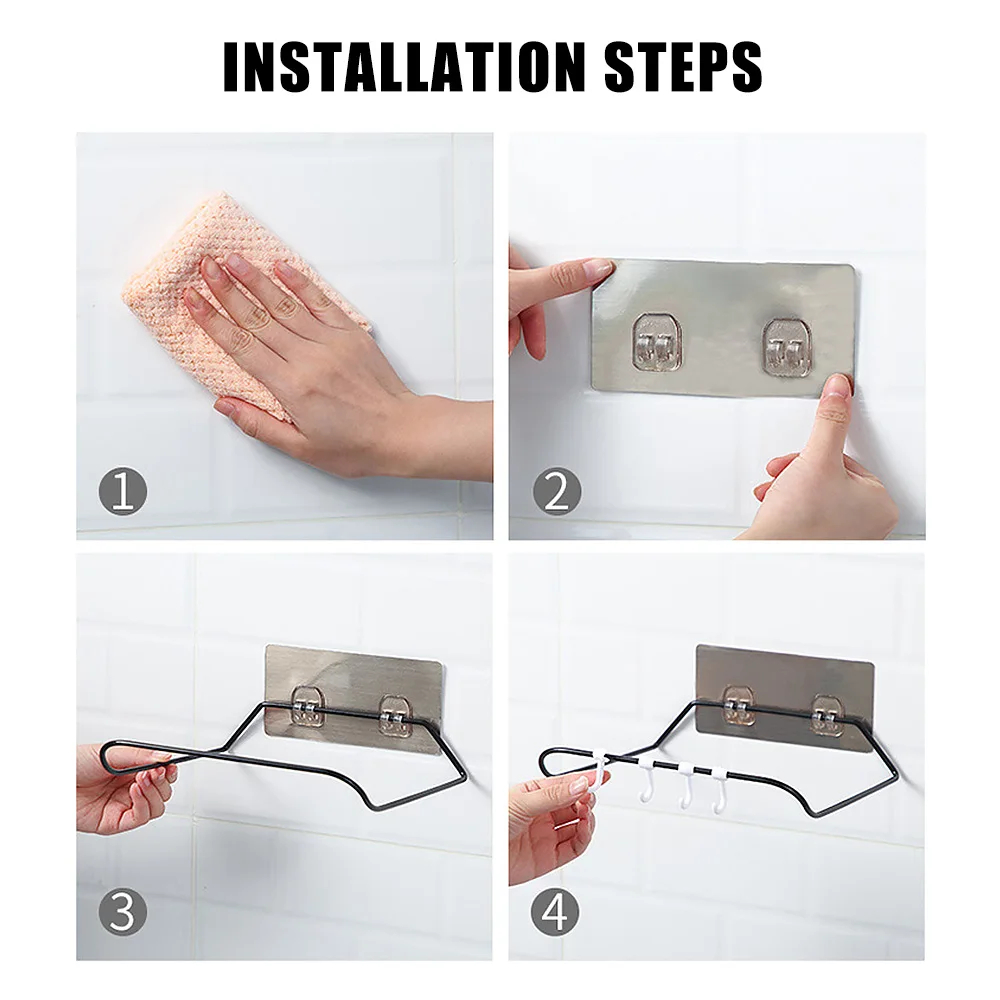 INSTALLATION STEPS

1

2

3

4