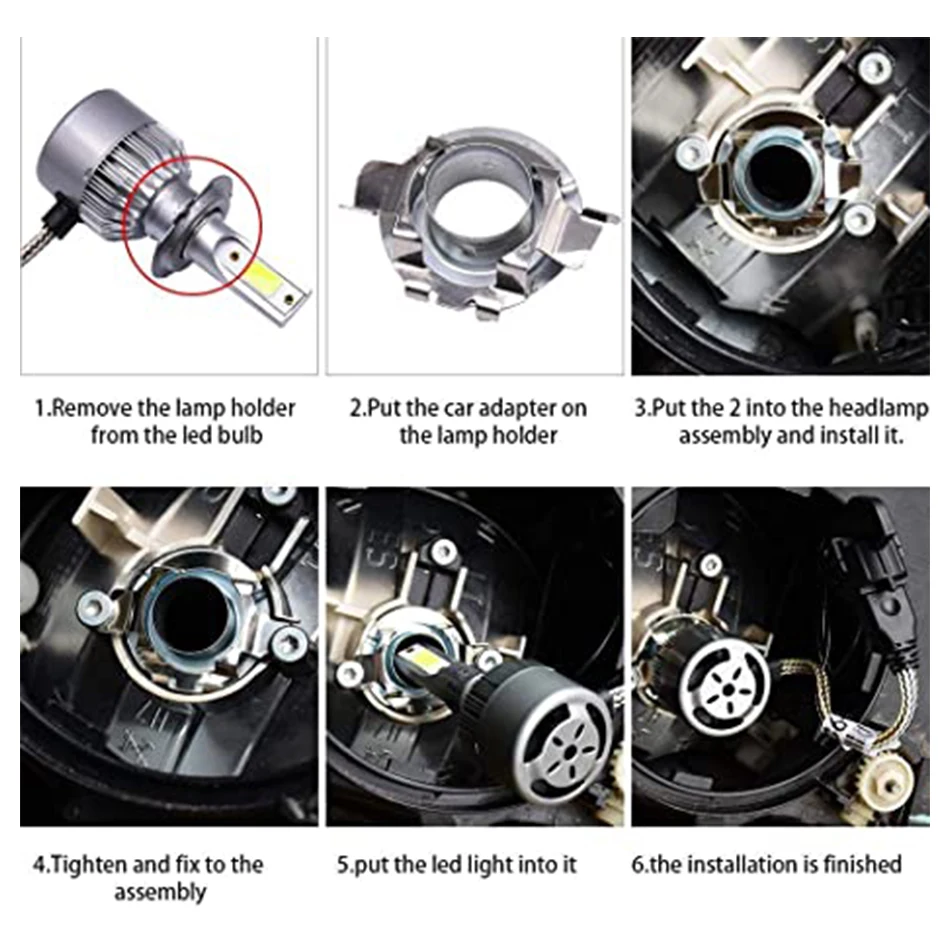 1.Remove the lamp holder from the led bulb

2.Put the car adapter on the lamp holder

3.Put the 2 into the headlamp assembly and install it.

4.Tighten and fix to the assembly

5.put the led light into it

6.the installation is finished