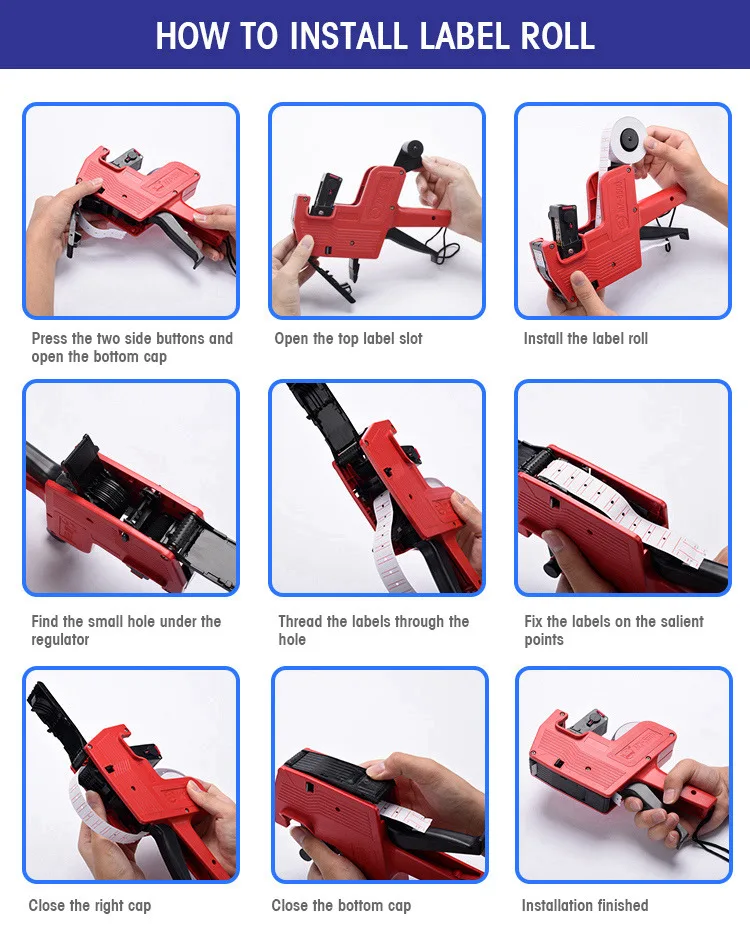 HOW TO INSTALL LABEL ROLL

Press the two side buttons and open the bottom cap

Open the top label slot

Install the label roll

Find the small hole under the regulator

Thread the labels through the hole

Fix the labels on the salient points

Close the right cap

Close the bottom cap

Installation finished