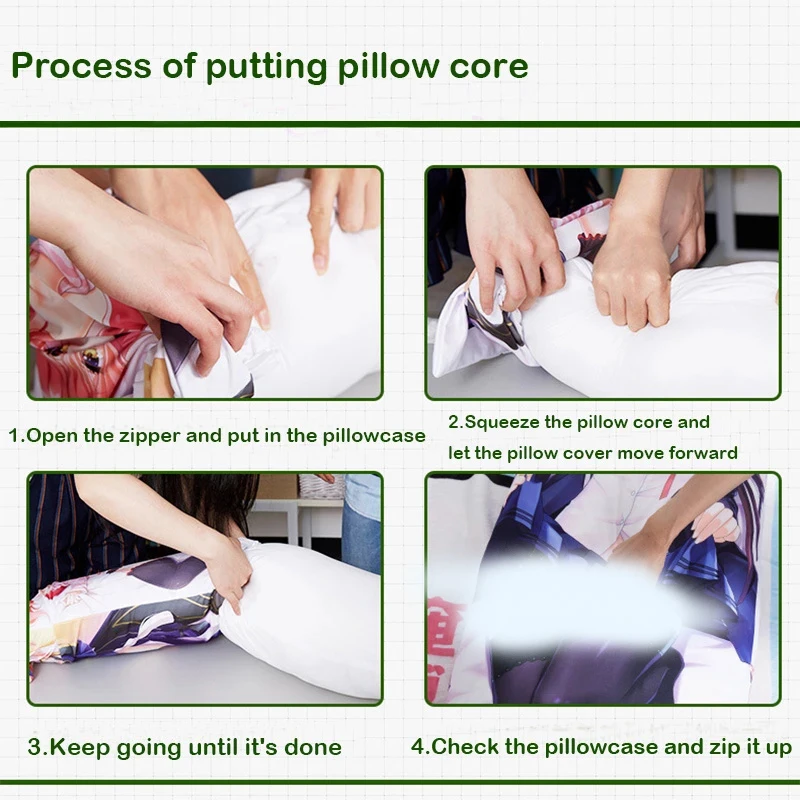 Process of putting pillow core

1.Open the zipper and put in the pillowcase

2.Squeeze the pillow core and let the pillow cover move forward

3.Keep going until it's done

4.Check the pillowcase and zip it up