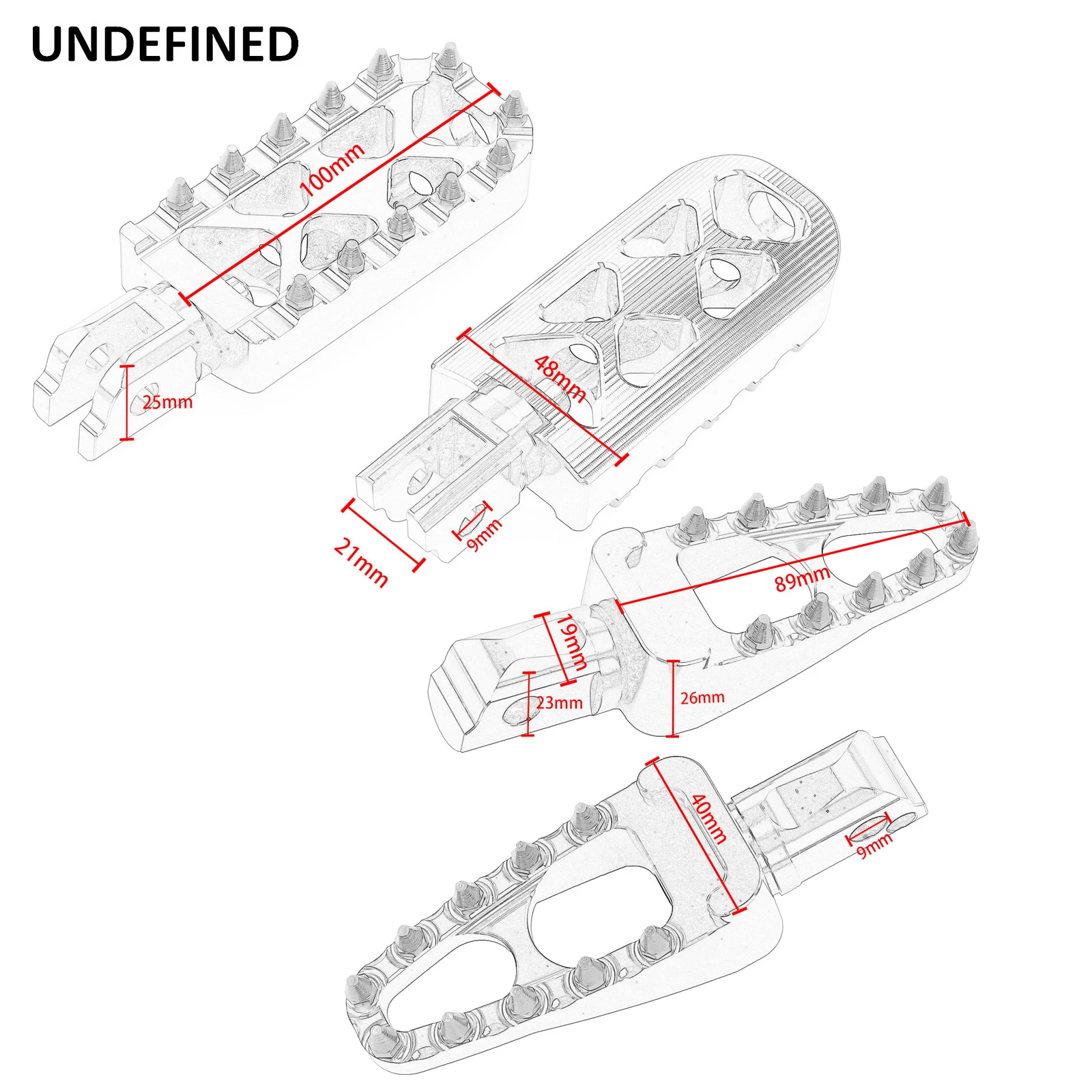 UNDEFINED

100mm

25mm

48mm

21mm

9mm

89mm

19mm

23mm

26mm

40mm

9mm