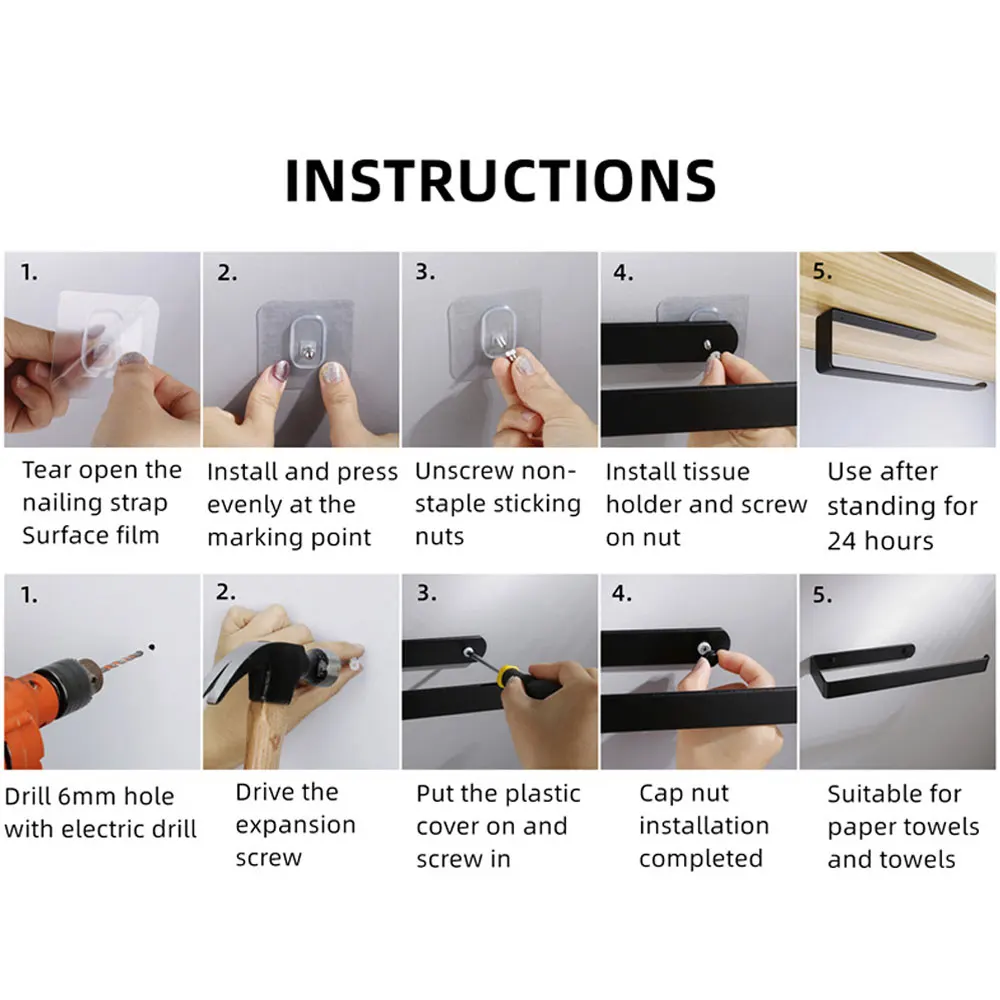 INSTRUCTIONS

1.
Tear open the nailing strap Surface film

2.
Install and press evenly at the marking point

3.
Unscrew non-staple sticking nuts

4.
Install tissue holder and screw on nut

5.
Use after standing for 24 hours

1.
Drill 6mm hole with electric drill

2.
Drive the expansion screw

3.
Put the plastic cover on and screw in

4.
Cap nut installation completed

5.
Suitable for paper towels and towels