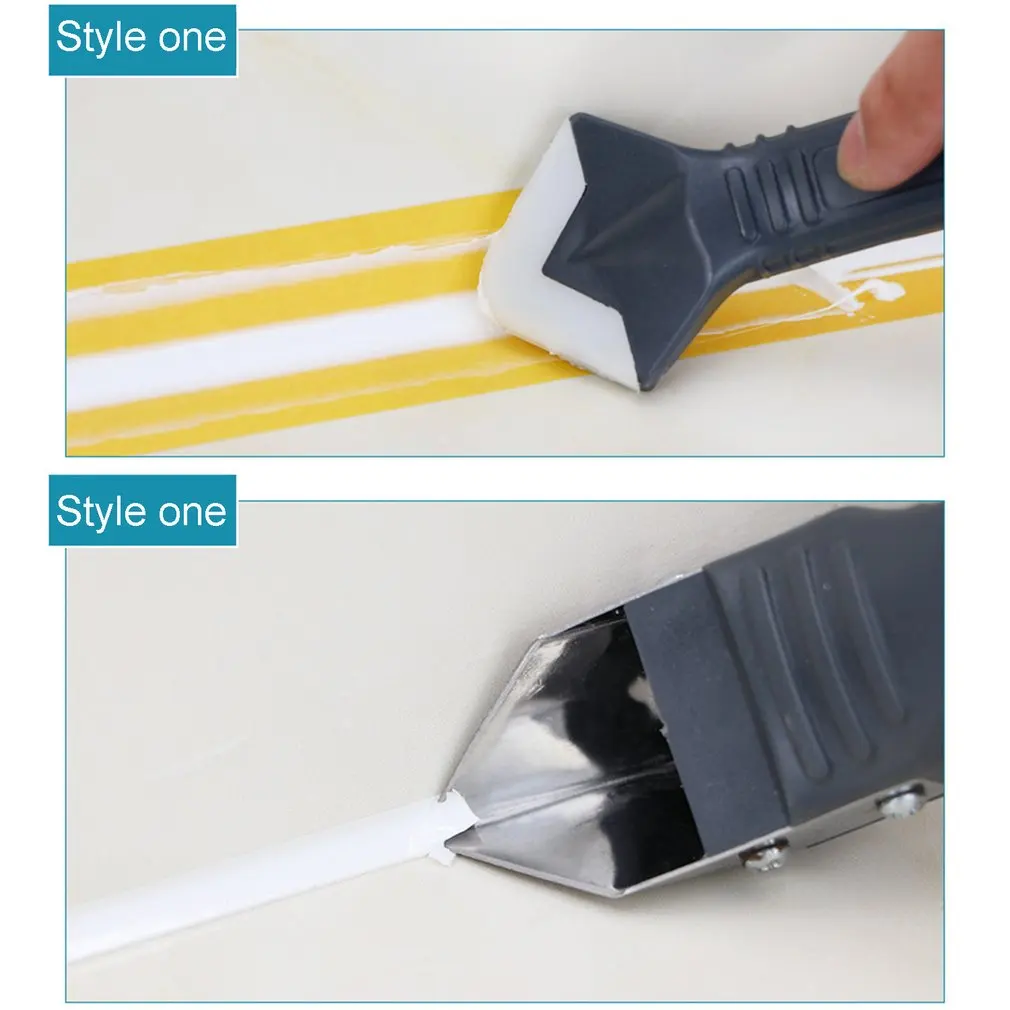 Style one

Style one