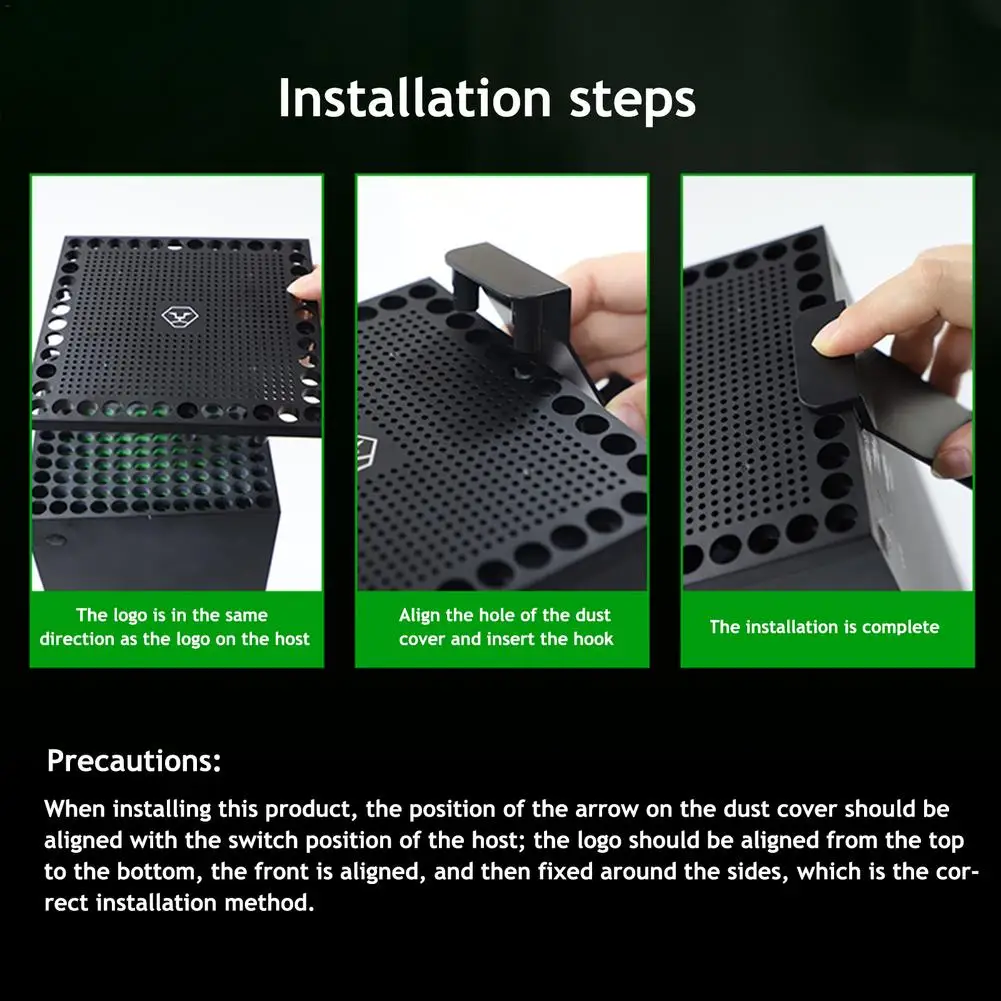 Installation steps

The logo is in the same direction as the logo on the host

Align the hole of the dust cover and insert the hook

The installation is complete

Precautions:

When installing this product, the position of the arrow on the dust cover should be aligned with the switch position of the host; the logo should be aligned from the top to the bottom, the front is aligned, and then fixed around the sides, which is the correct installation method.