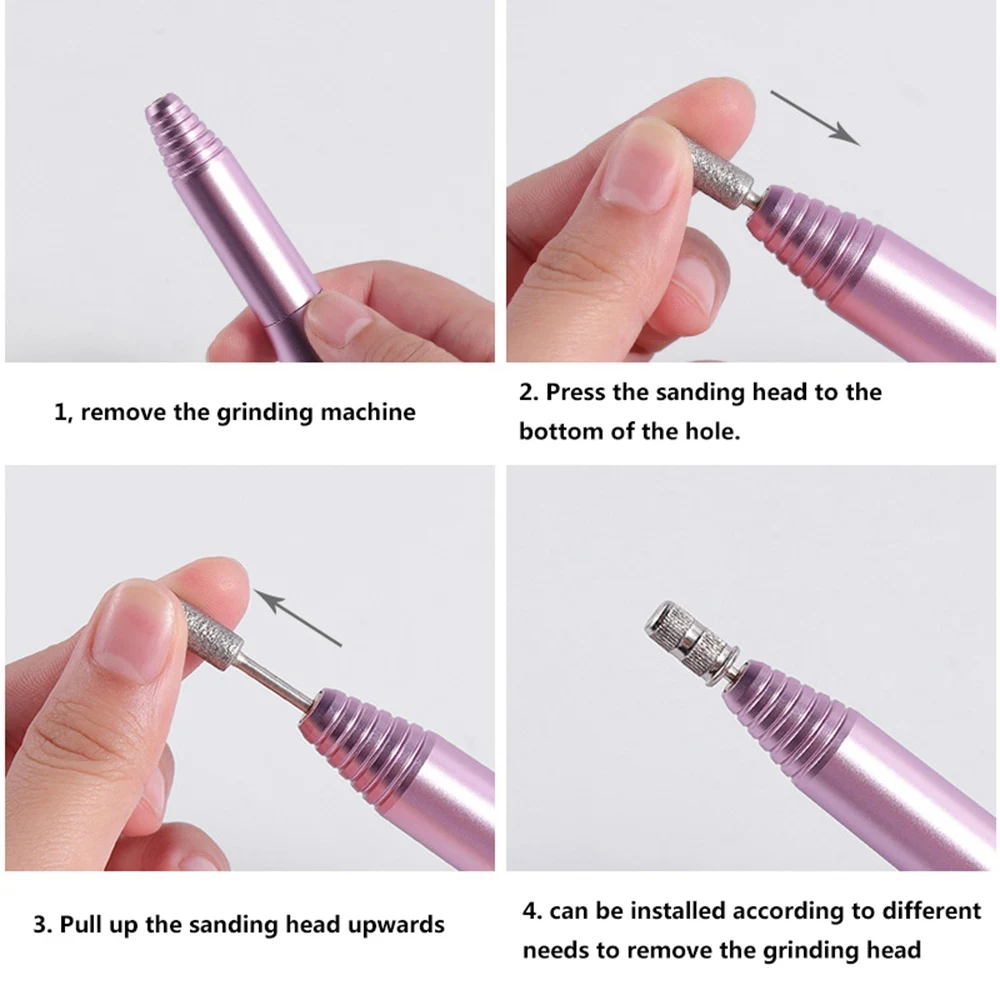 1, remove the grinding machine

2. Press the sanding head to the bottom of the hole.

3. Pull up the sanding head upwards

4. can be installed according to different needs to remove the grinding head