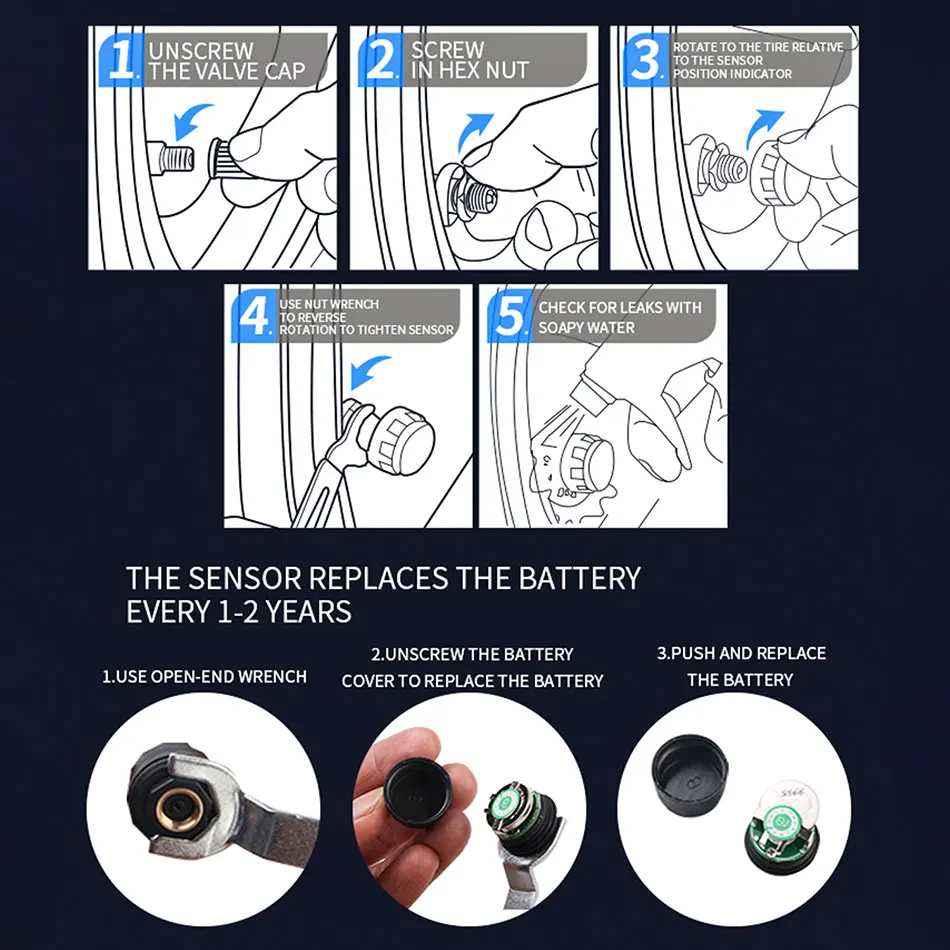 1. UNSCREW THE VALVE CAP

2. SCREW IN HEX NUT

3. ROTATE TO THE TIRE RELATIVE TO THE SENSOR POSITION INDICATOR

4. USE NUT WRENCH TO REVERSE ROTATION TO TIGHTEN SENSOR

5. CHECK FOR LEAKS WITH SOAPY WATER

THE SENSOR REPLACES THE BATTERY EVERY 1-2 YEARS

1.USE OPEN-END WRENCH

2.UNSCREW THE BATTERY COVER TO REPLACE THE BATTERY

3.PUSH AND REPLACE THE BATTERY