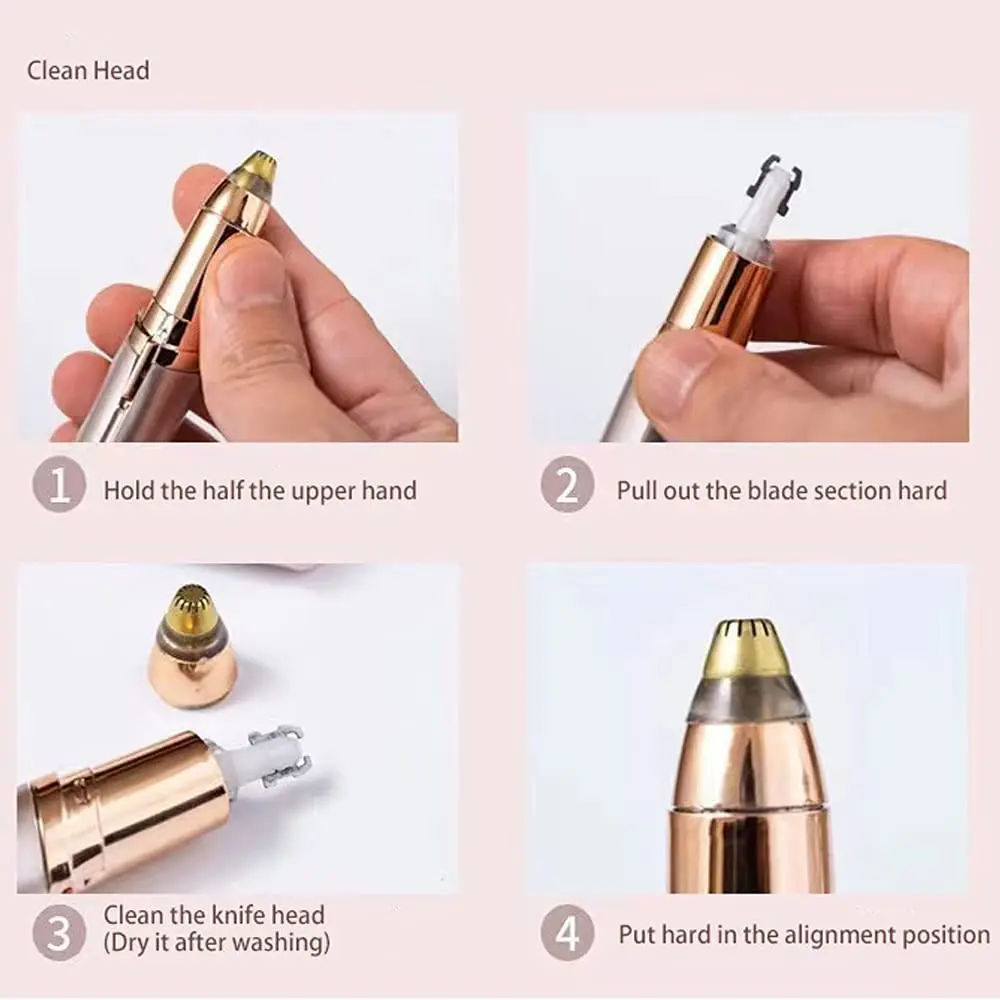 Clean Head

1 Hold the half the upper hand

2 Pull out the blade section hard

3 Clean the knife head (Dry it after washing)

4 Put hard in the alignment position