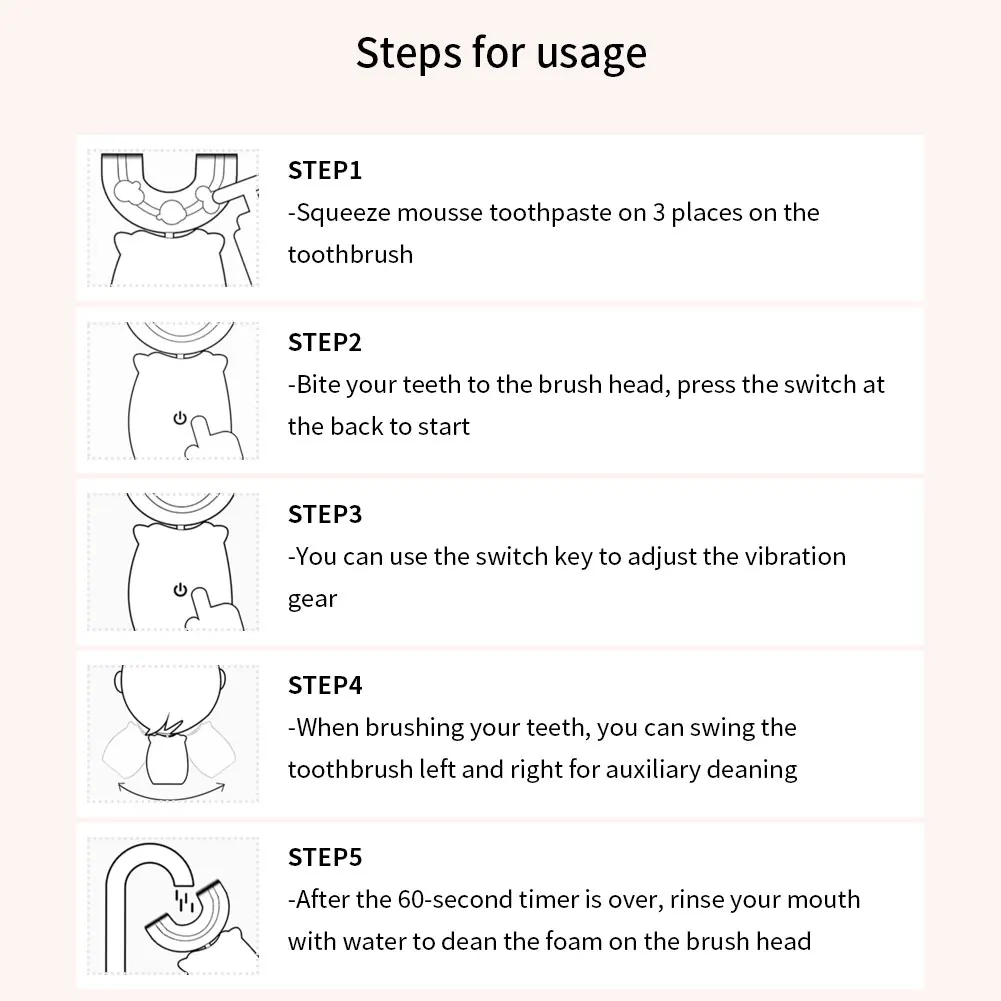 Steps for usage

STEP1
-Squeeze mousse toothpaste on 3 places on the toothbrush

STEP2
-Bite your teeth to the brush head, press the switch at the back to start

STEP3
-You can use the switch key to adjust the vibration gear

STEP4
-When brushing your teeth, you can swing the toothbrush left and right for auxiliary deaning

STEP5
-After the 60-second timer is over, rinse your mouth with water to dean the foam on the brush head