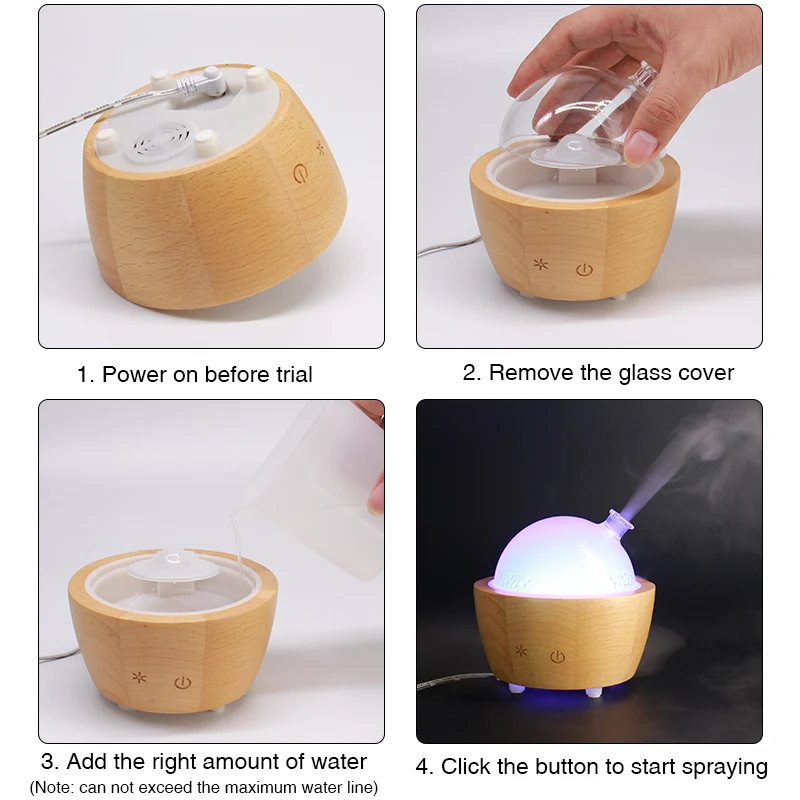 1. Power on before trial

2. Remove the glass cover

3. Add the right amount of water
(Note: can not exceed the maximum water line)

4. Click the button to start spraying