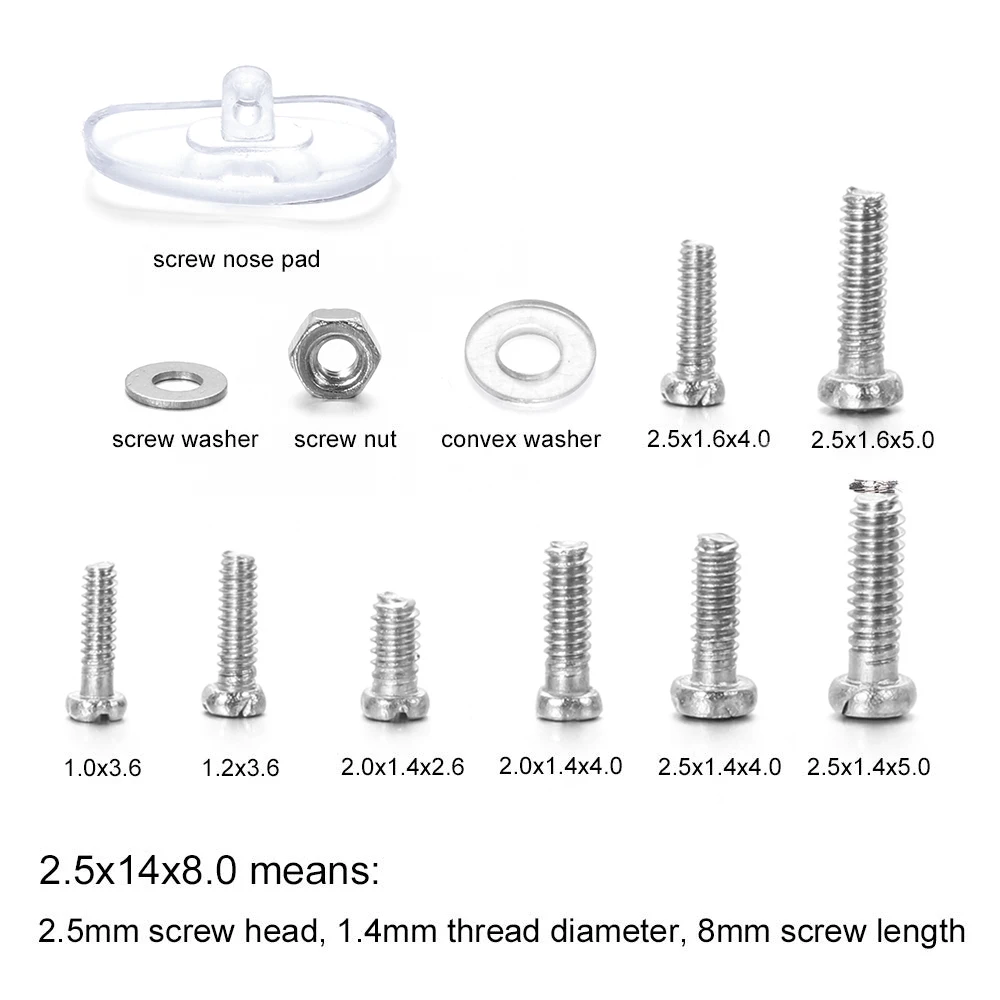 screw nose pad

screw washer

screw nut

convex washer

2.5x1.6x4.0

2.5x1.6x5.0

1.0x3.6

1.2x3.6

2.0x1.4x2.6

2.0x1.4x4.0

2.5x1.4x4.0

2.5x1.4x5.0

2.5x14x8.0 means:

2.5mm screw head, 1.4mm thread diameter, 8mm screw length