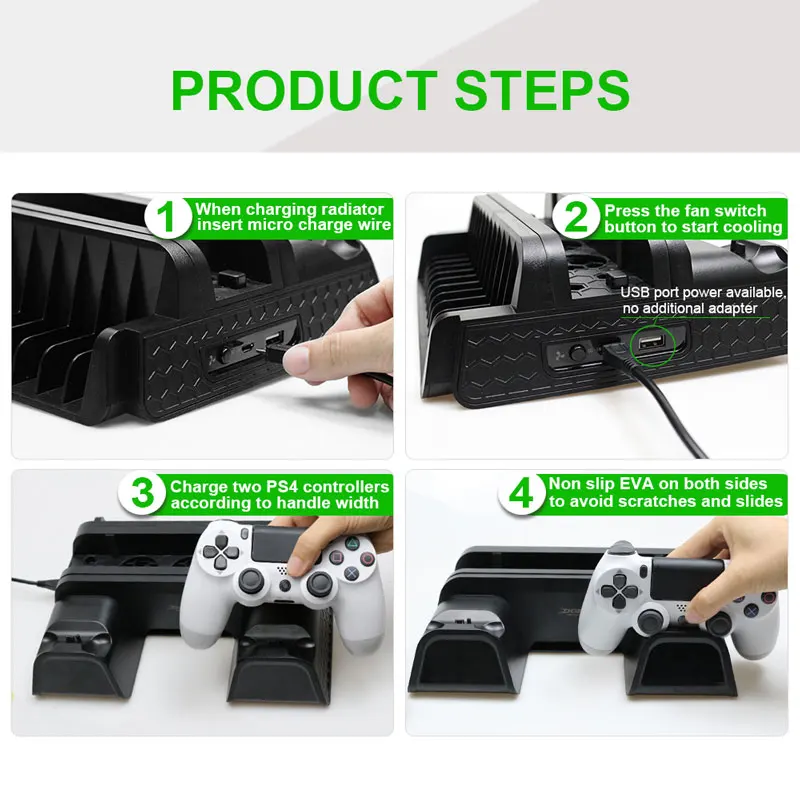 PRODUCT STEPS

1 When charging radiator insert micro charge wire

2 Press the fan switch button to start cooling

USB port power available, no additional adapter

3 Charge two PS4 controllers according to handle width

4 Non slip EVA on both sides to avoid scratches and slides