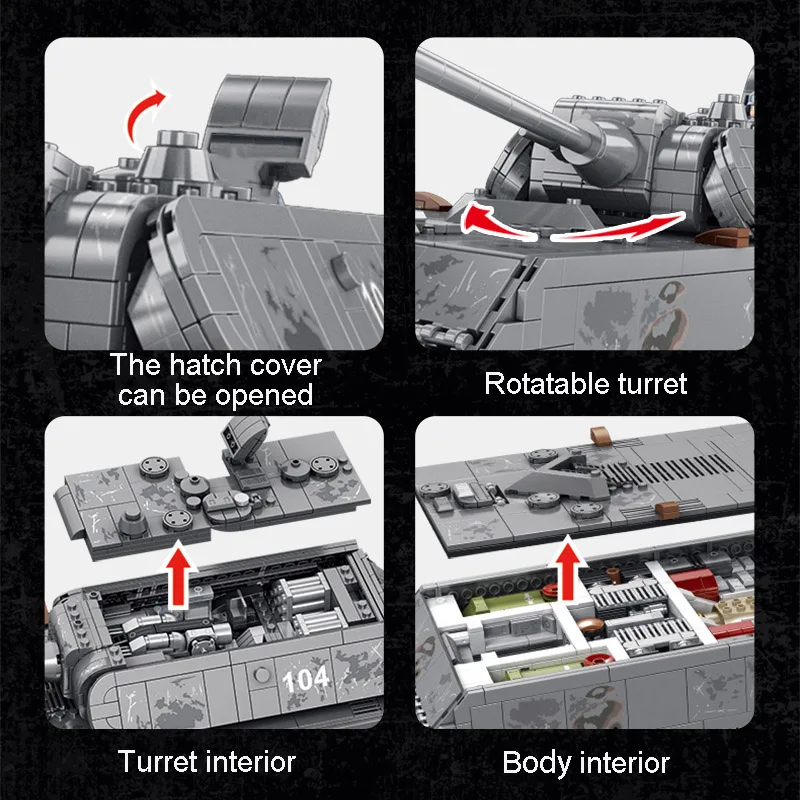 The hatch cover can be opened

Rotatable turret

104

Turret interior

Body interior