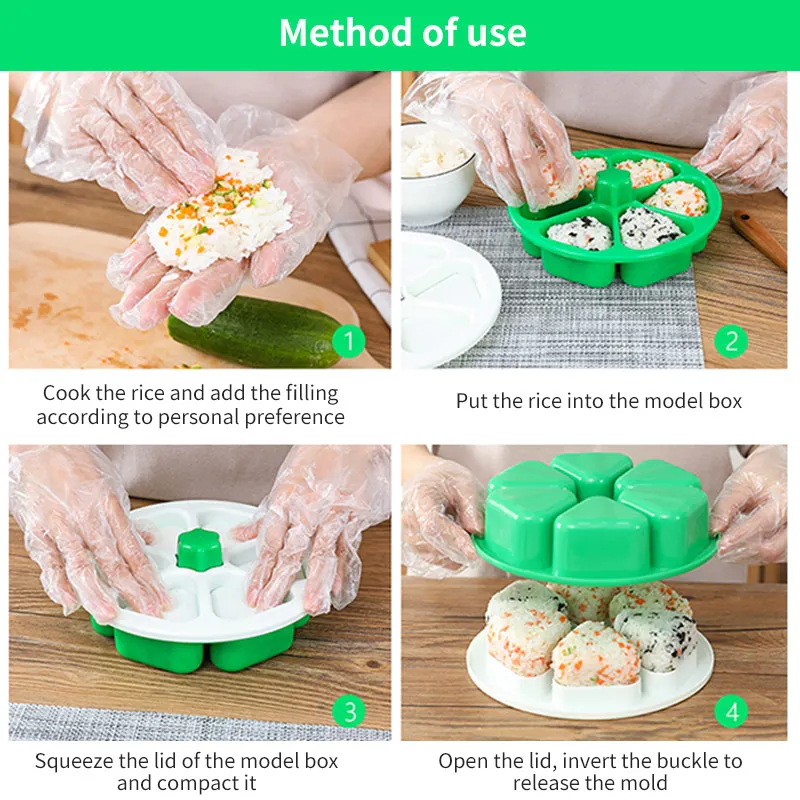 Method of use

1

Cook the rice and add the filling according to personal preference

2

Put the rice into the model box

3

Squeeze the lid of the model box and compact it

4

Open the lid, invert the buckle to release the mold