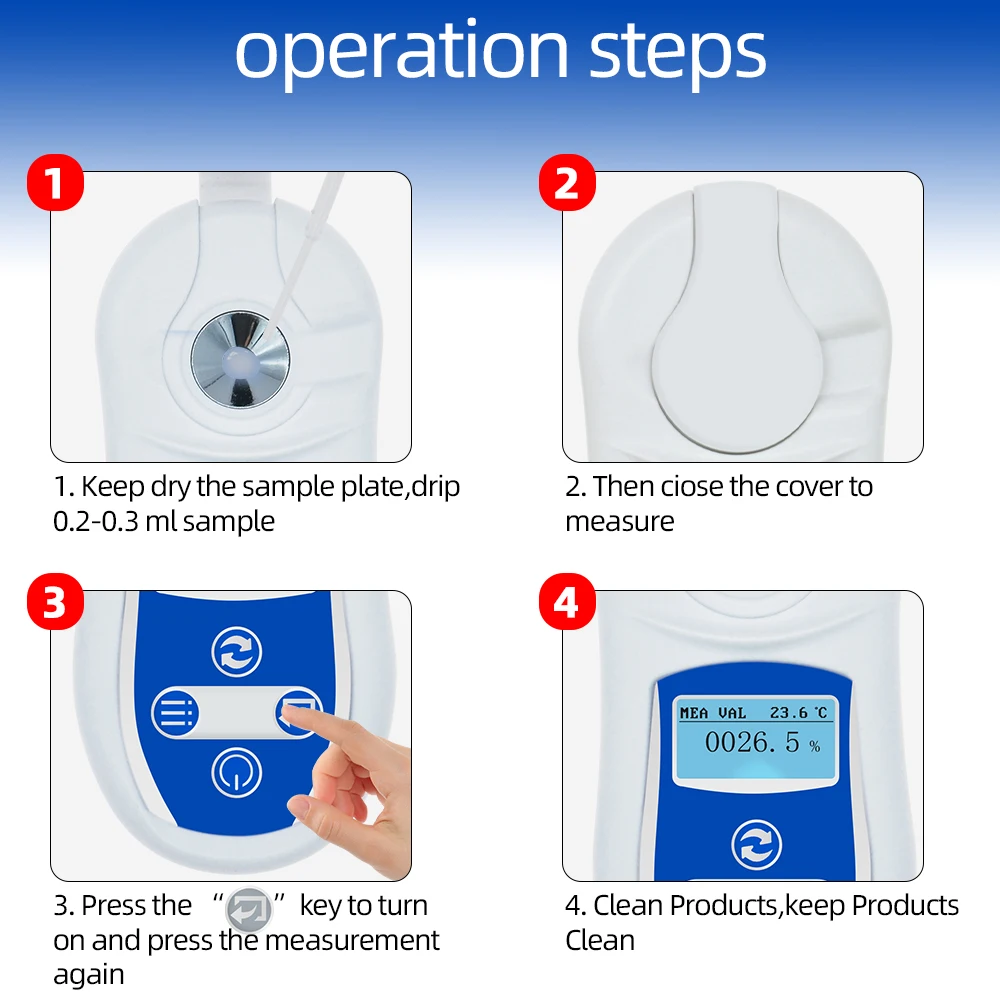 operation steps

1

1. Keep dry the sample plate,drip 0.2-0.3 ml sample

2

2. Then ciose the cover to measure

3

3. Press the " " key to turn on and press the measurement again

4

MEA VAL 23.6 ℃
0026.5 %

4. Clean Products,keep Products Clean