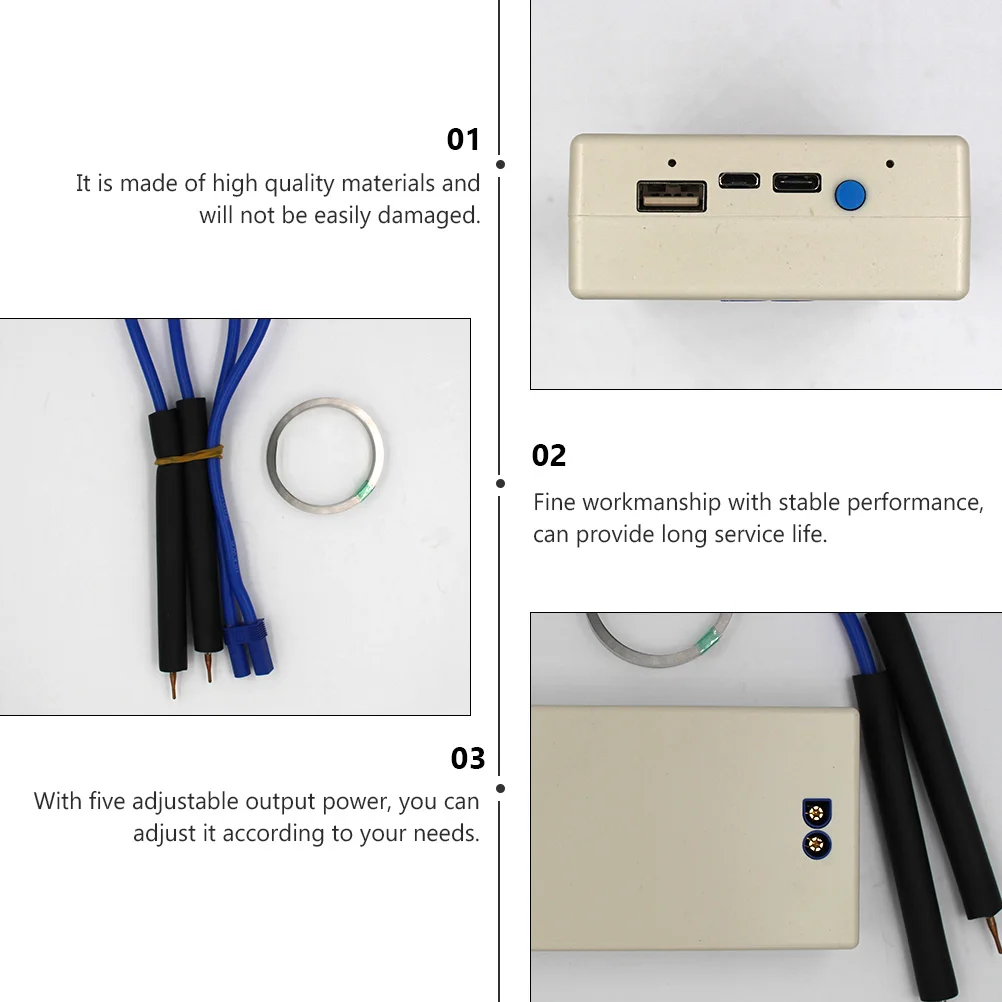 01
It is made of high quality materials and will not be easily damaged.

02
Fine workmanship with stable performance, can provide long service life.

03
With five adjustable output power, you can adjust it according to your needs.