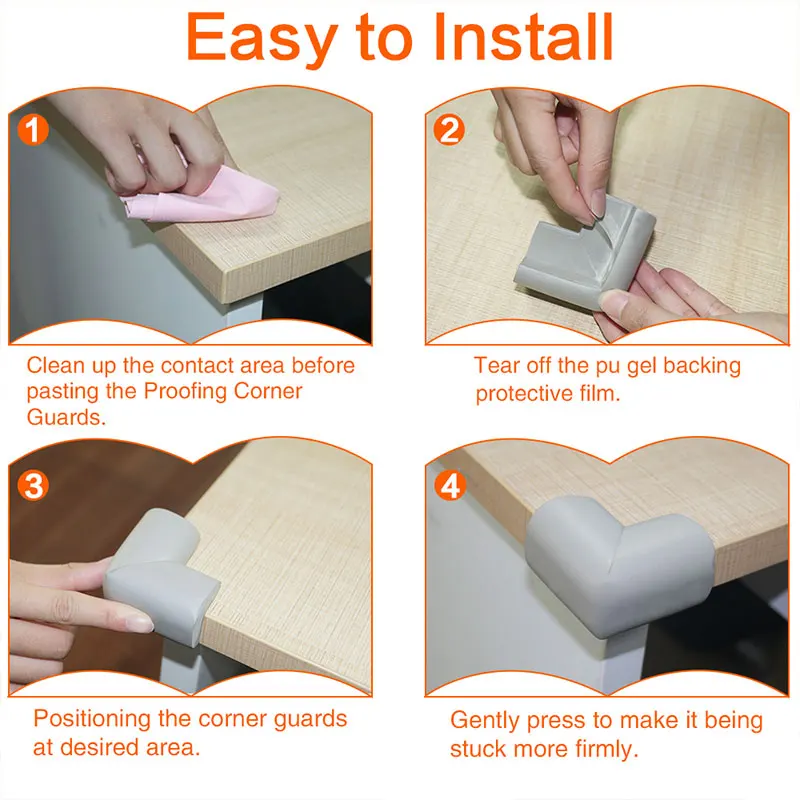 Easy to Install

1

Clean up the contact area before pasting the Proofing Corner Guards.

2

Tear off the pu gel backing protective film.

3

Positioning the corner guards at desired area.

4

Gently press to make it being stuck more firmly.