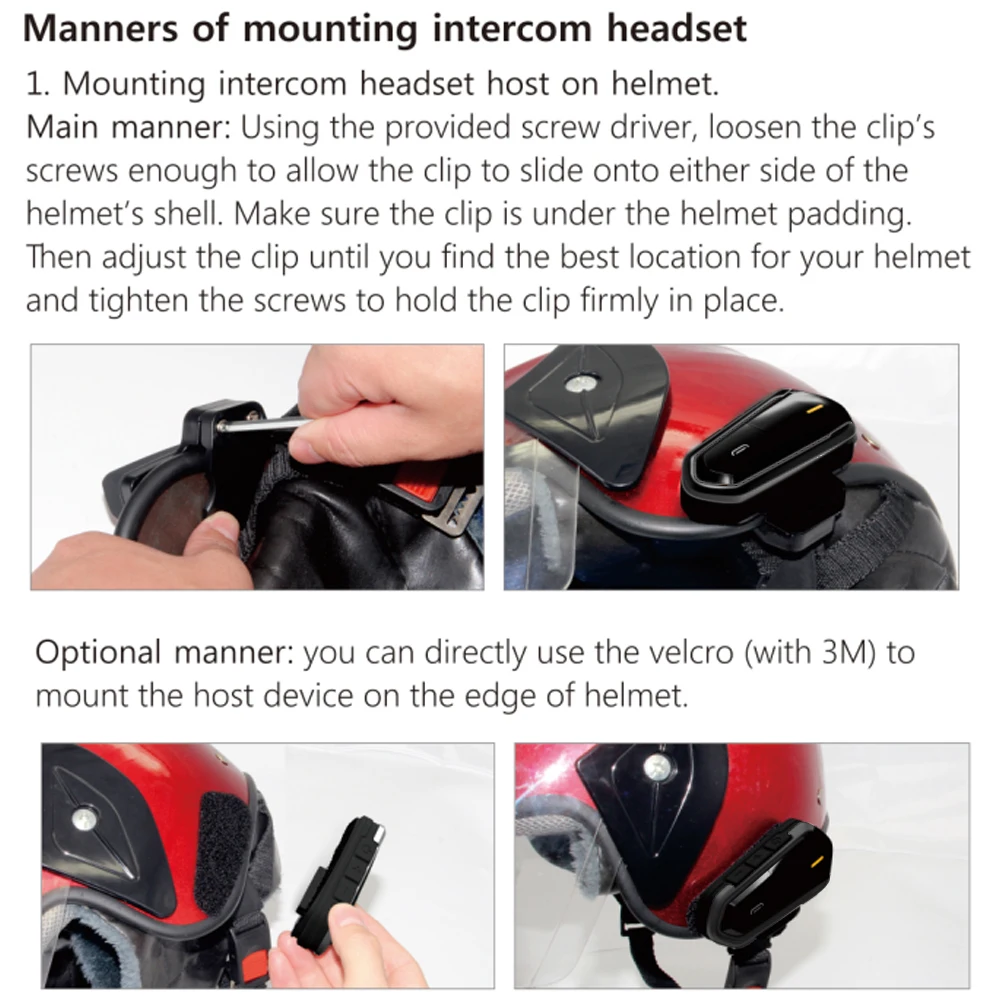 Manners of mounting intercom headset

1. Mounting intercom headset host on helmet.

Main manner: Using the provided screw driver, loosen the clip's screws enough to allow the clip to slide onto either side of the helmet's shell. Make sure the clip is under the helmet padding. Then adjust the clip until you find the best location for your helmet and tighten the screws to hold the clip firmly in place.

Optional manner: you can directly use the velcro (with 3M) to mount the host device on the edge of helmet.