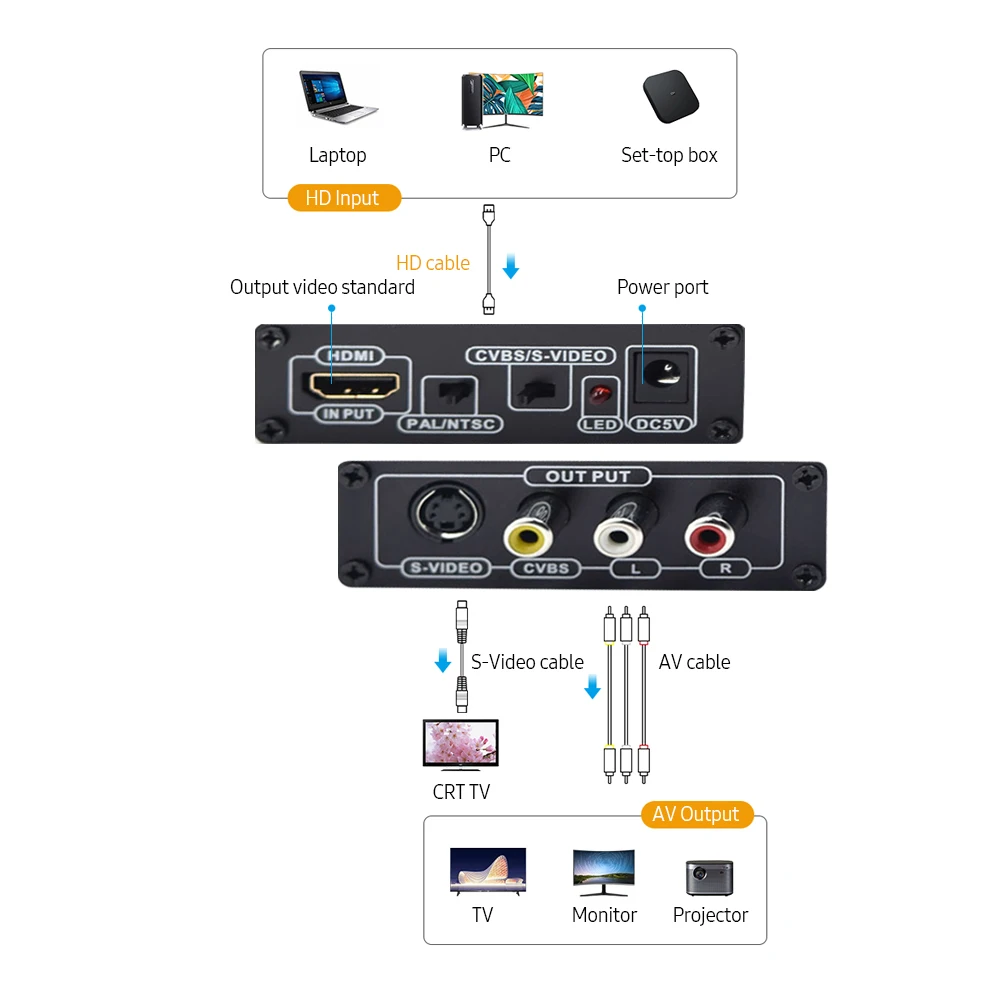 Laptop
PC
Set-top box
HD Input

HD cable

Output video standard

Power port

HDMI
IN PUT
PAL/NTSC
CVBS/S-VIDEO
LED
DC5V

OUT PUT
S-VIDEO
CVBS
L
R

S-Video cable

AV cable

CRT TV

AV Output
TV
Monitor
Projector