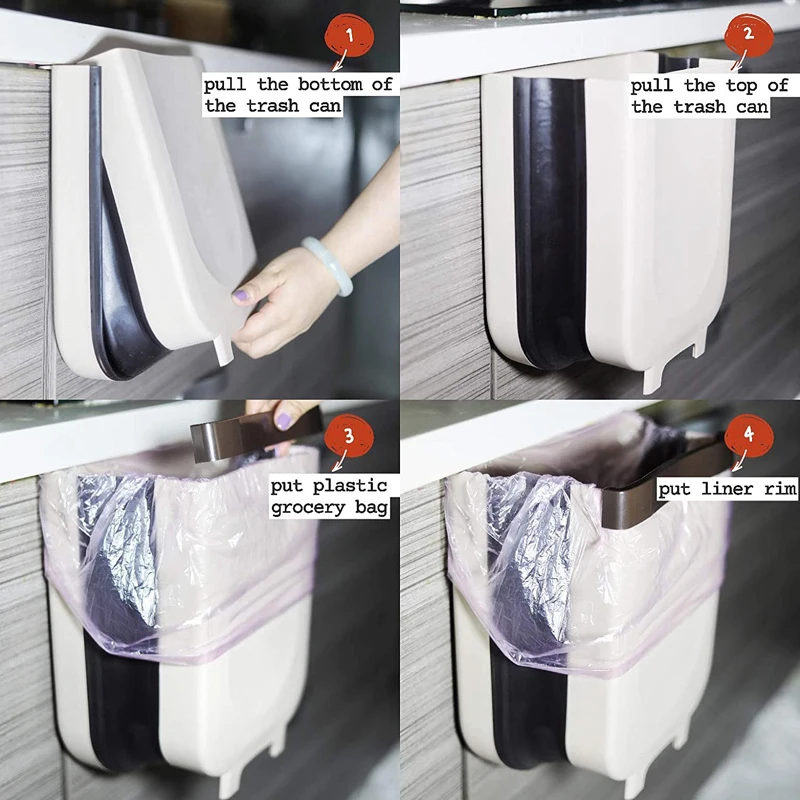 1
pull the bottom of the trash can

2
pull the top of the trash can

3
put plastic grocery bag

4
put liner rim