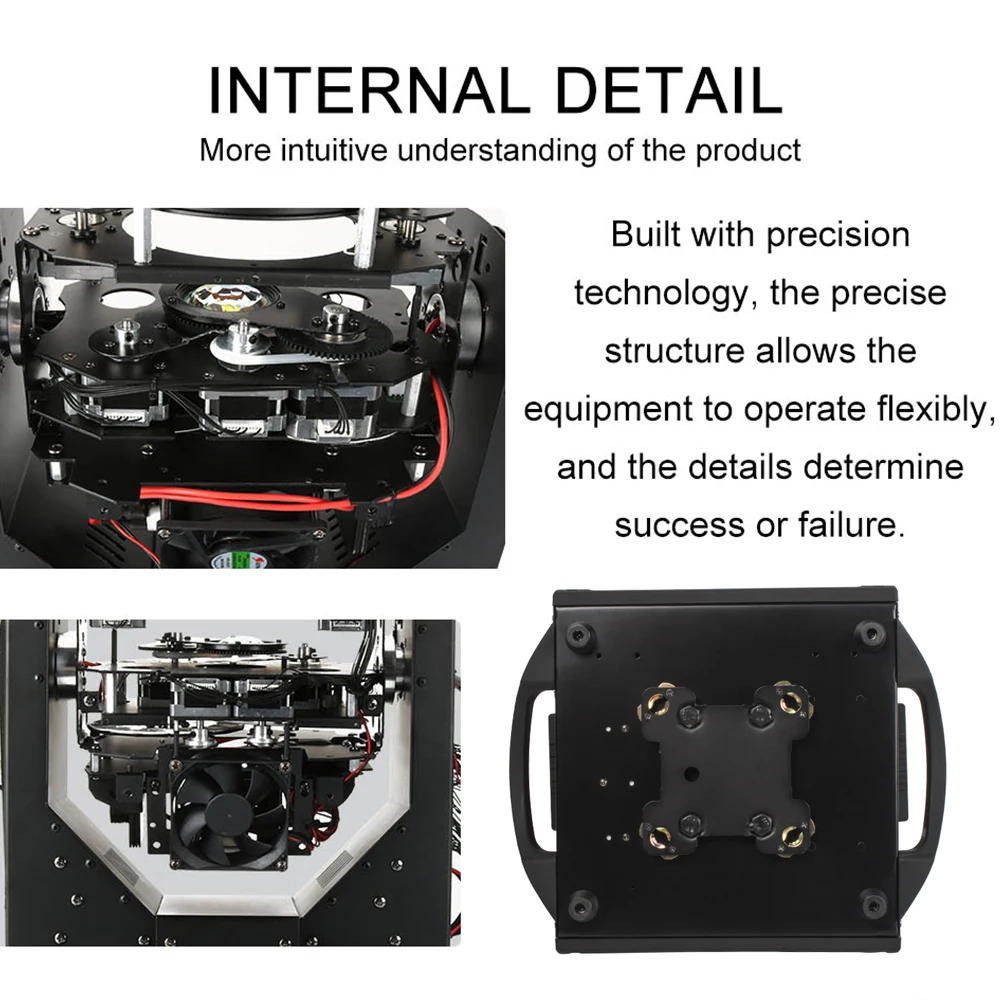 INTERNAL DETAIL

More intuitive understanding of the product

Built with precision technology, the precise structure allows the equipment to operate flexibly, and the details determine success or failure.