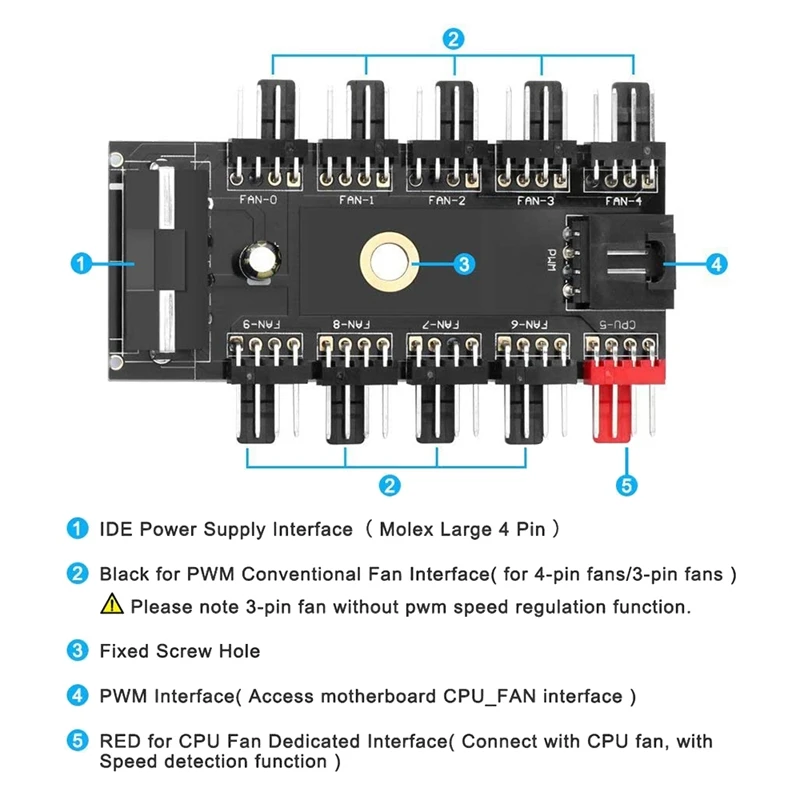 2

FAN-0 FAN-1 FAN-2 FAN-3 FAN-4

1

3

PWM

4

FAN-9 FAN-8 FAN-7 FAN-6 CPU-5

2

5

1 IDE Power Supply Interface （ Molex Large 4 Pin ）

2 Black for PWM Conventional Fan Interface( for 4-pin fans/3-pin fans )

Please note 3-pin fan without pwm speed regulation function.

3 Fixed Screw Hole

4 PWM Interface( Access motherboard CPU_FAN interface )

5 RED for CPU Fan Dedicated Interface( Connect with CPU fan, with Speed detection function )