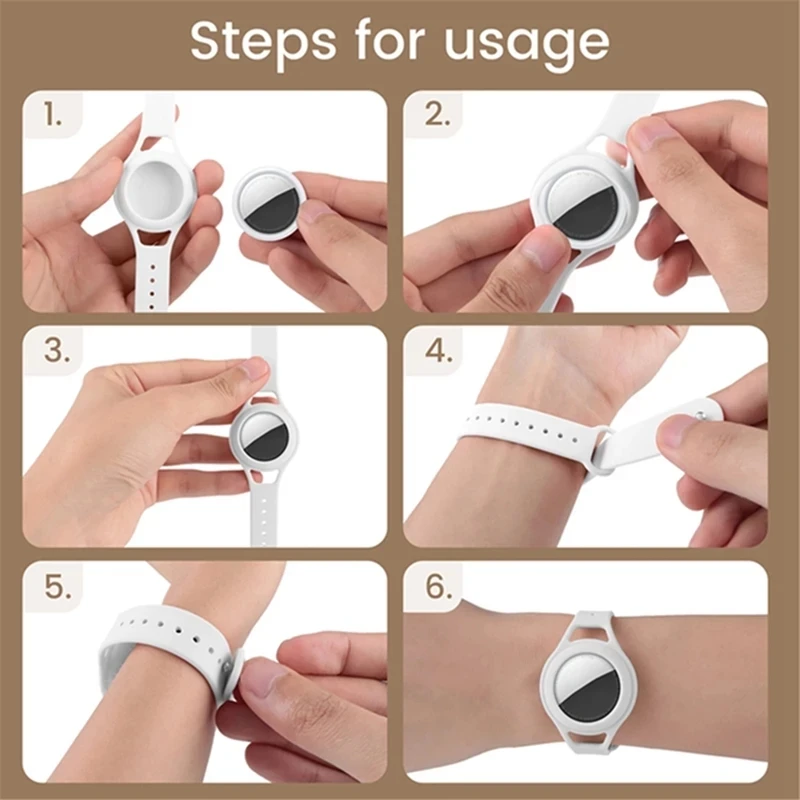 Steps for usage

1.

2.

3.

4.

5.

6.