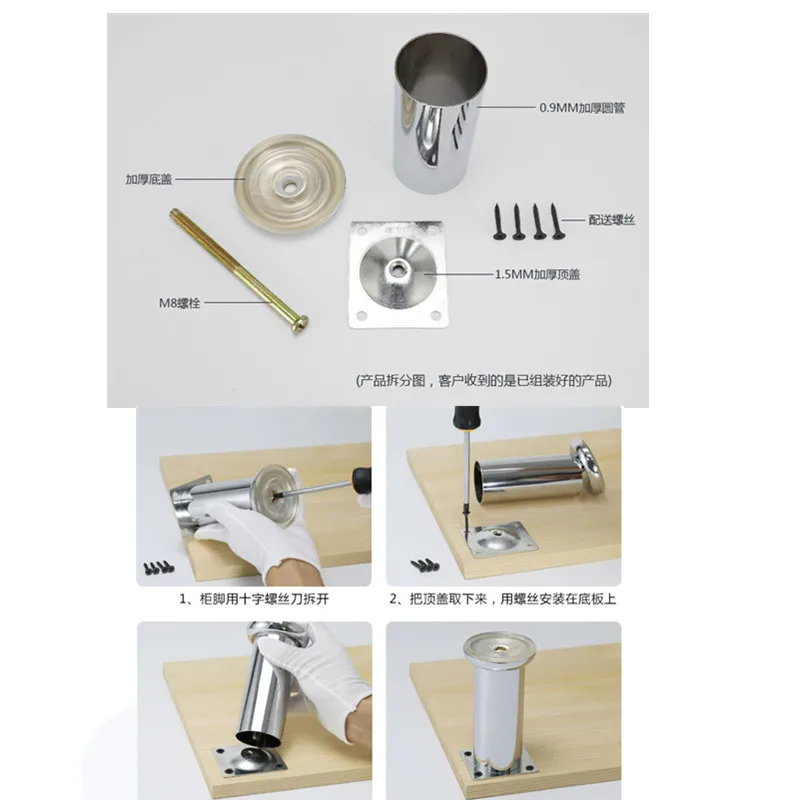 0.9MM加厚圆管

加厚底盖

配送螺丝

1.5MM加厚顶盖

M8螺栓

(产品拆分图，客户收到的是已组装好的产品)

1、柜脚用十字螺丝刀拆开

2、把顶盖取下来，用螺丝安装在底板上