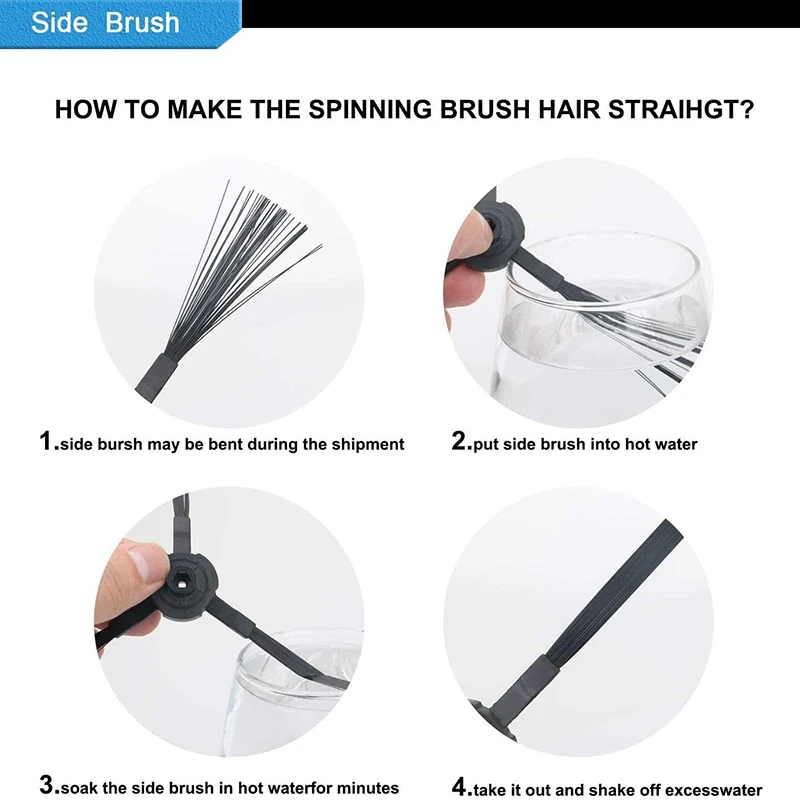 Side Brush

HOW TO MAKE THE SPINNING BRUSH HAIR STRAIHGT?

1.side bursh may be bent during the shipment

2.put side brush into hot water

3.soak the side brush in hot waterfor minutes

4.take it out and shake off excesswater