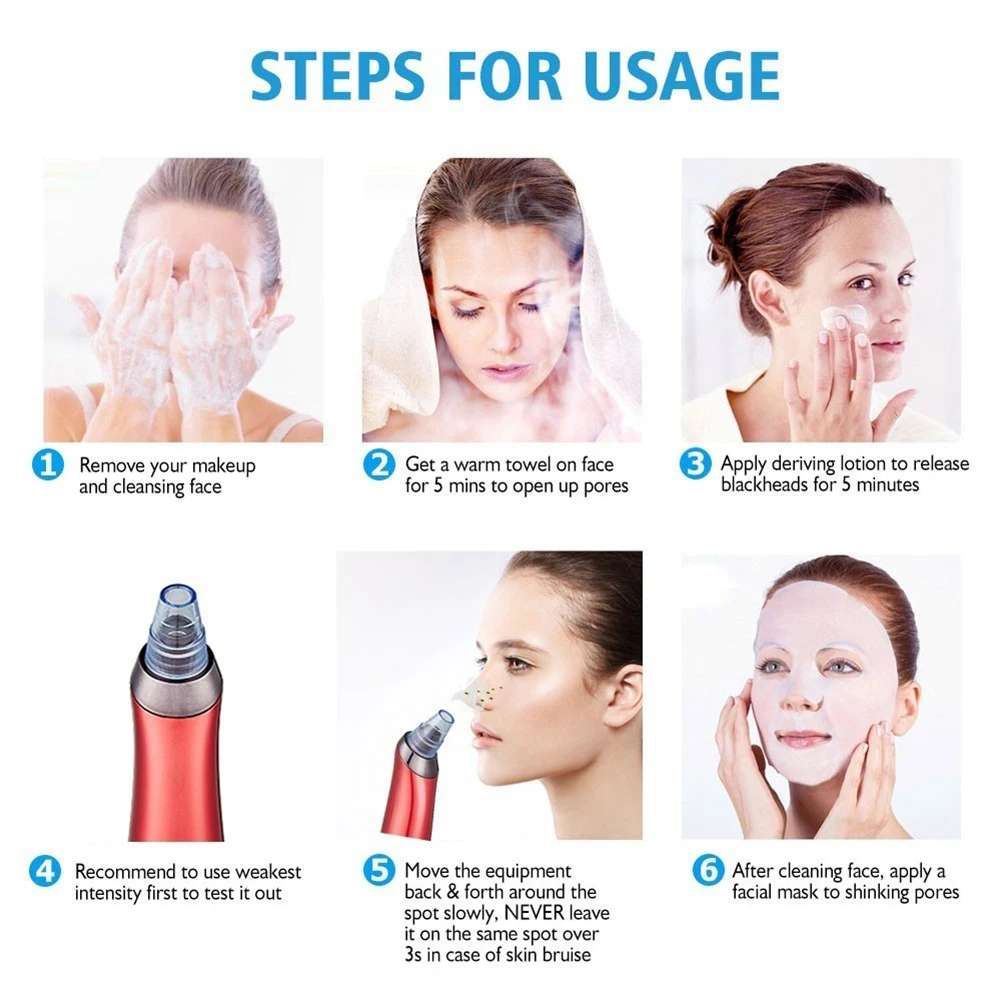 STEPS FOR USAGE

1 Remove your makeup and cleansing face

2 Get a warm towel on face for 5 mins to open up pores

3 Apply deriving lotion to release blackheads for 5 minutes

4 Recommend to use weakest intensity first to test it out

5 Move the equipment back & forth around the spot slowly, NEVER leave it on the same spot over 3s in case of skin bruise

6 After cleaning face, apply a facial mask to shinking pores